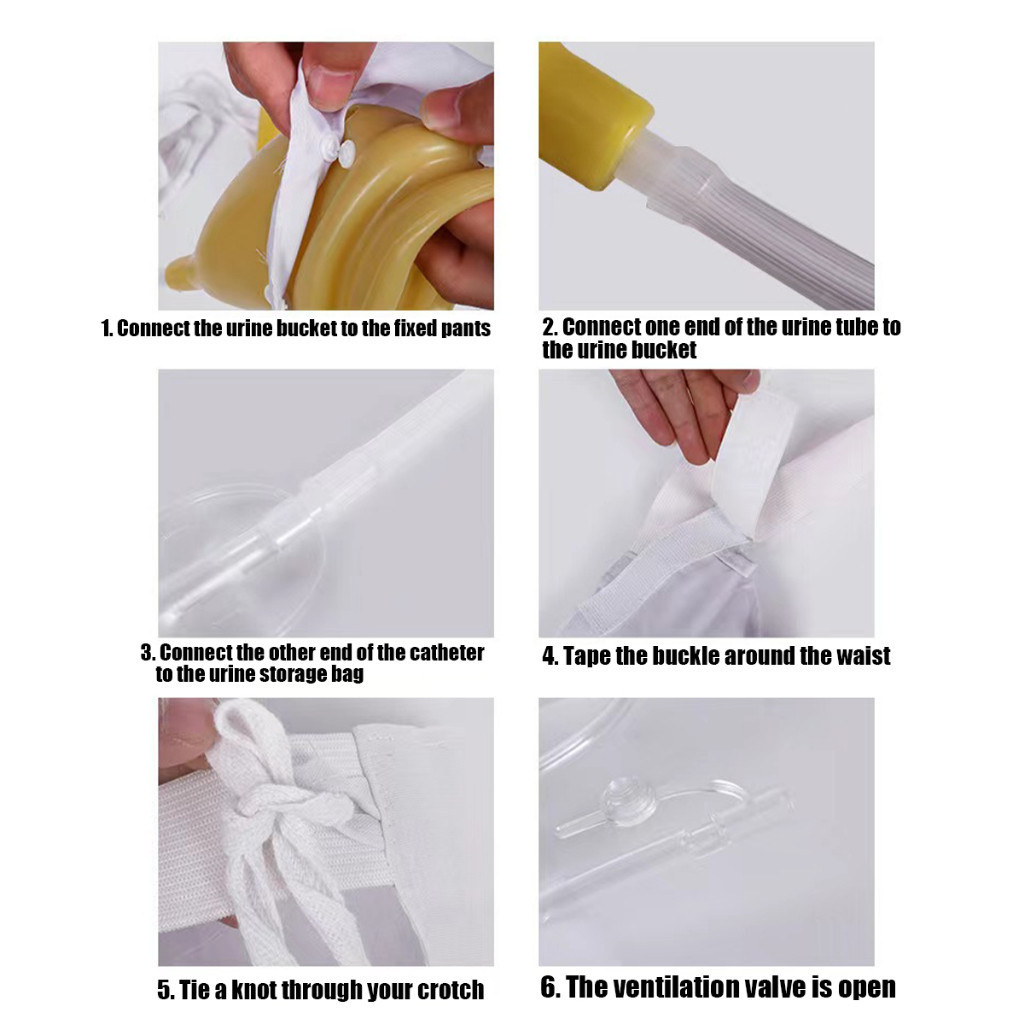 1. Connect the urine bucket to the fixed pants

2. Connect one end of the urine tube to the urine bucket

3. Connect the other end of the catheter to the urine storage bag

4. Tape the buckle around the waist

5. Tie a knot through your crotch

6. The ventilation valve is open