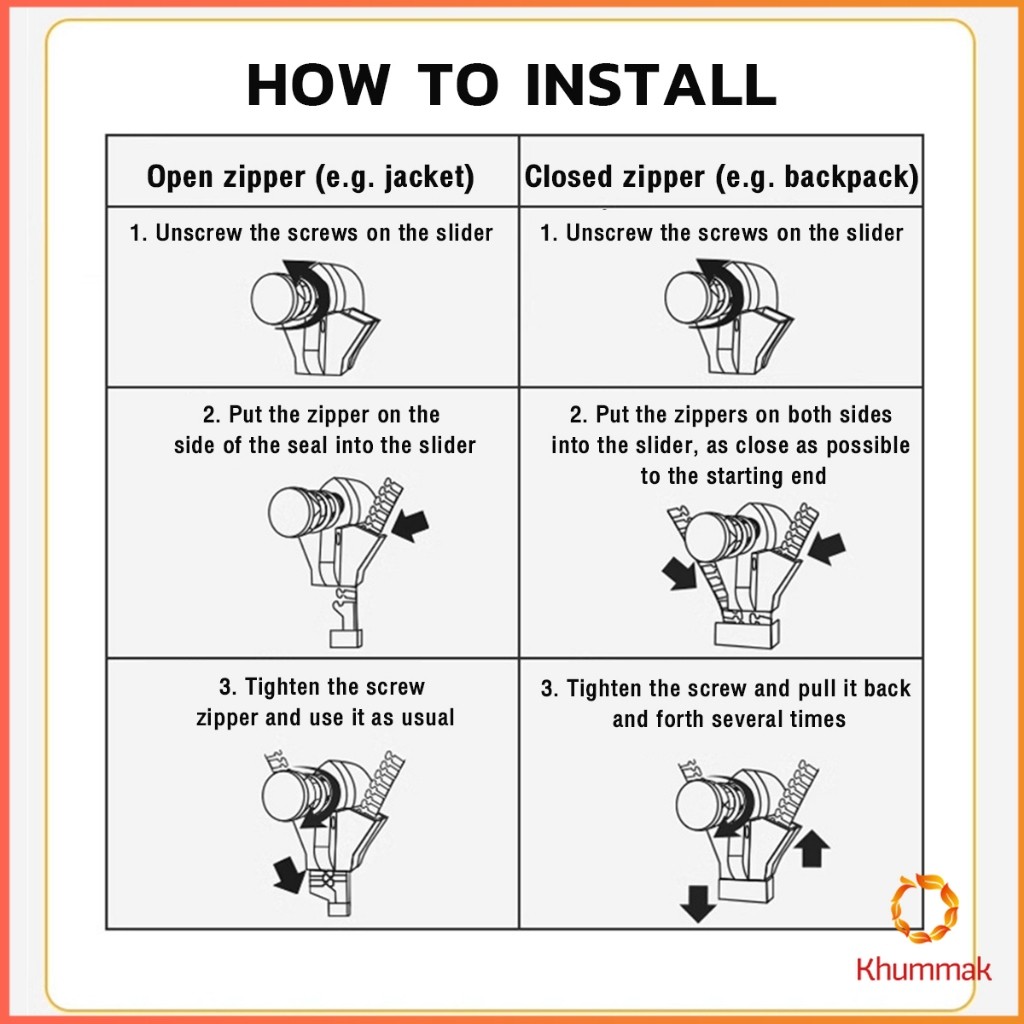 HOW TO INSTALL

| Open zipper (e.g. jacket) | Closed zipper (e.g. backpack) |
|---|---|
| 1. Unscrew the screws on the slider | 1. Unscrew the screws on the slider |
| 2. Put the zipper on the side of the seal into the slider | 2. Put the zippers on both sides into the slider, as close as possible to the starting end |
| 3. Tighten the screw zipper and use it as usual | 3. Tighten the screw and pull it back and forth several times |

Khummak