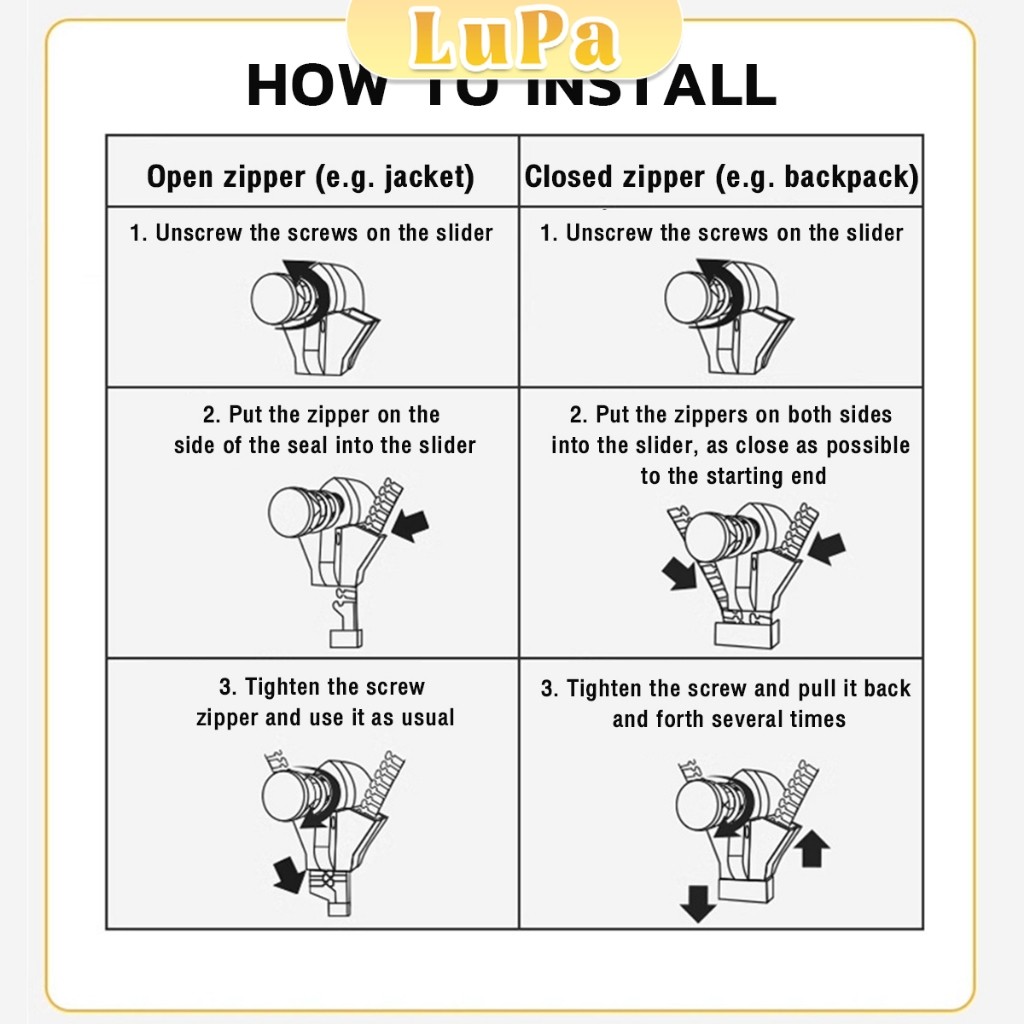 LuPa

HOW TO INSTALL

| Open zipper (e.g. jacket) | Closed zipper (e.g. backpack) |
|---|---|
| 1. Unscrew the screws on the slider | 1. Unscrew the screws on the slider |
| 2. Put the zipper on the side of the seal into the slider | 2. Put the zippers on both sides into the slider, as close as possible to the starting end |
| 3. Tighten the screw zipper and use it as usual | 3. Tighten the screw and pull it back and forth several times |