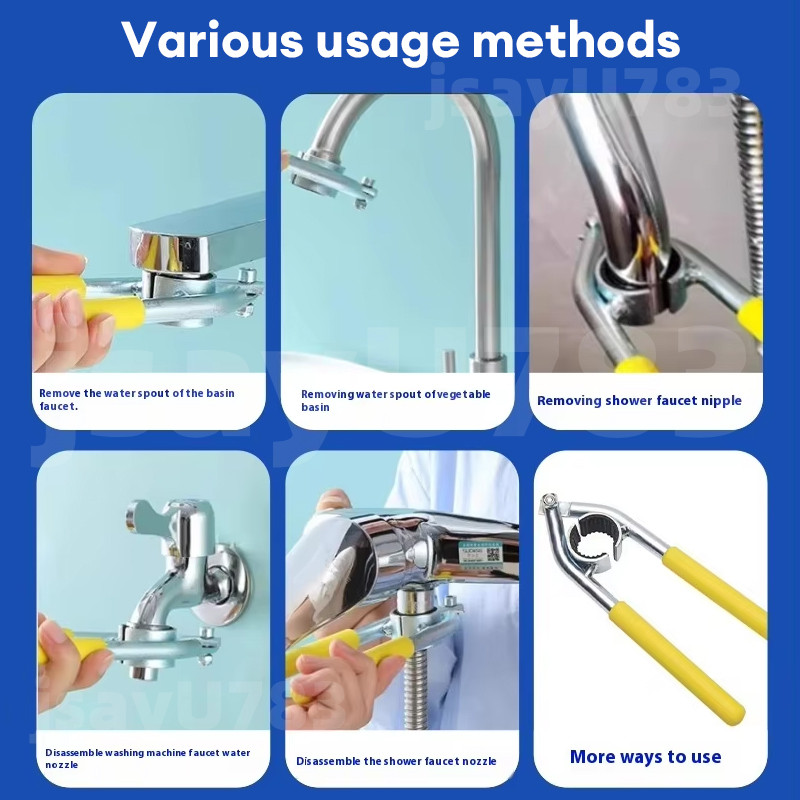 Various usage methods

jsayU783

Remove the water spout of the basin faucet.

Removing water spout of vegetable basin

Removing shower faucet nipple

jsayU783

Disassemble washing machine faucet water nozzle

Disassemble the shower faucet nozzle

More ways to use

jsayU783