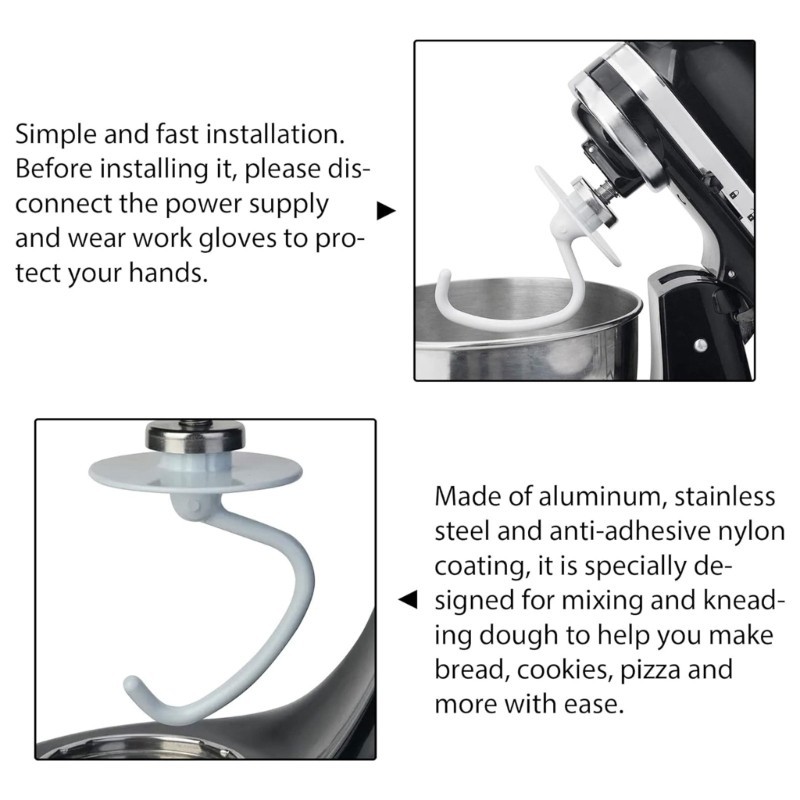 Simple and fast installation. Before installing it, please disconnect the power supply and wear work gloves to protect your hands.

Made of aluminum, stainless steel and anti-adhesive nylon coating, it is specially designed for mixing and kneading dough to help you make bread, cookies, pizza and more with ease.