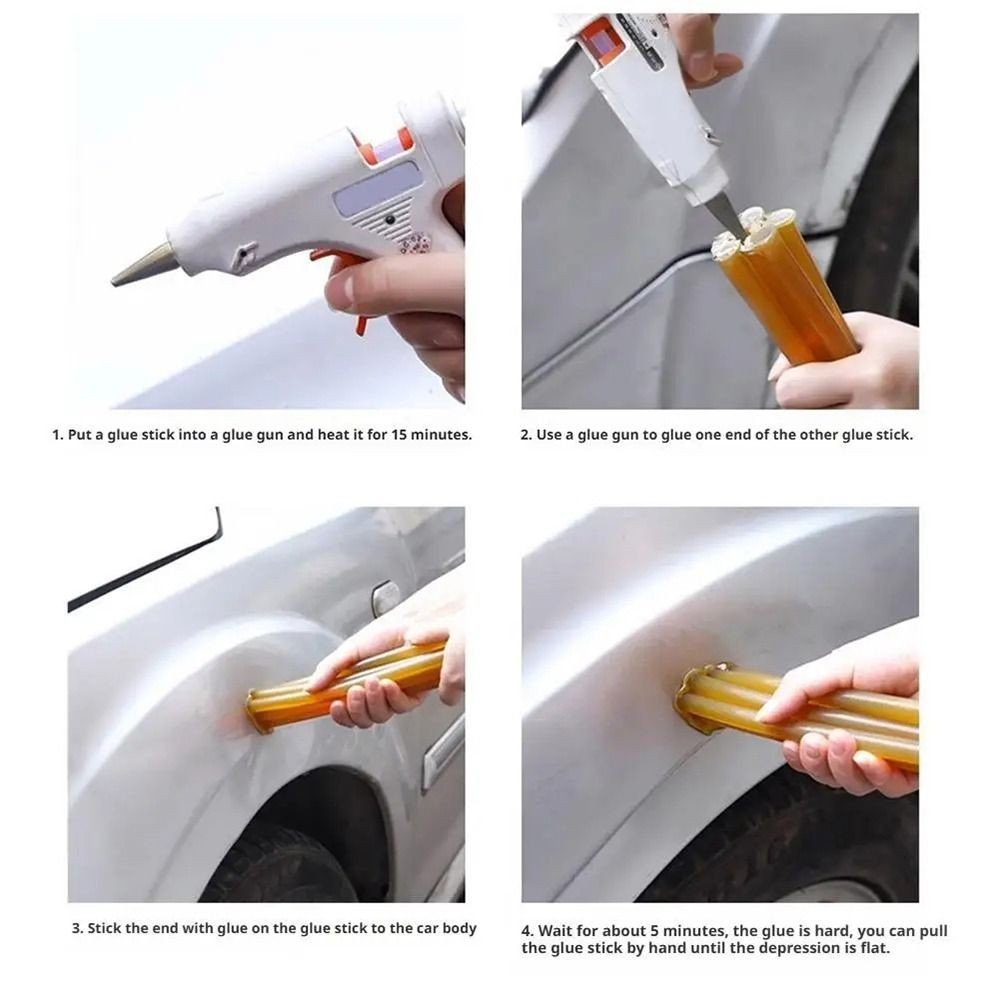 1. Put a glue stick into a glue gun and heat it for 15 minutes.

2. Use a glue gun to glue one end of the other glue stick.

3. Stick the end with glue on the glue stick to the car body

4. Wait for about 5 minutes, the glue is hard, you can pull the glue stick by hand until the depression is flat.