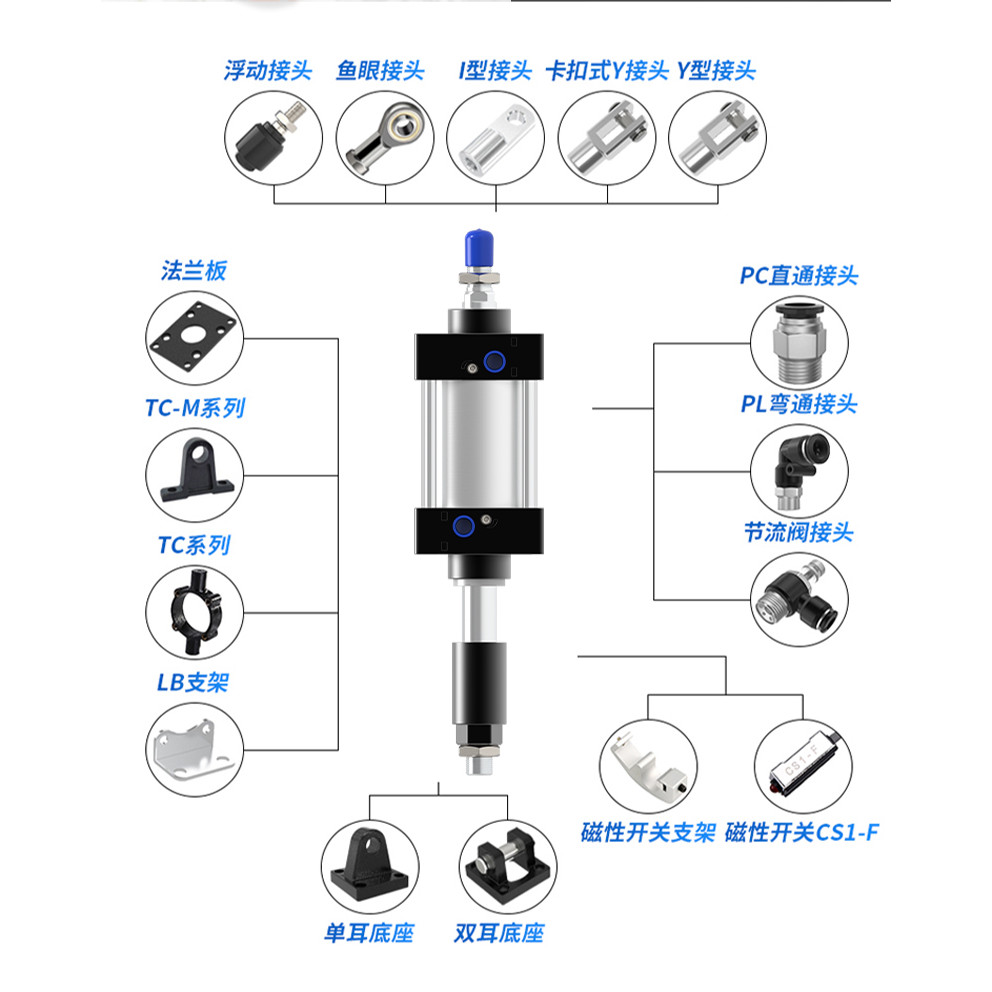 浮动接头 鱼眼接头 I型接头 卡扣式Y接头 Y型接头

法兰板

TC-M系列

TC系列

LB支架

PC直通接头

PL弯通接头

节流阀接头

CS1-F

磁性开关支架 磁性开关CS1-F

单耳底座 双耳底座