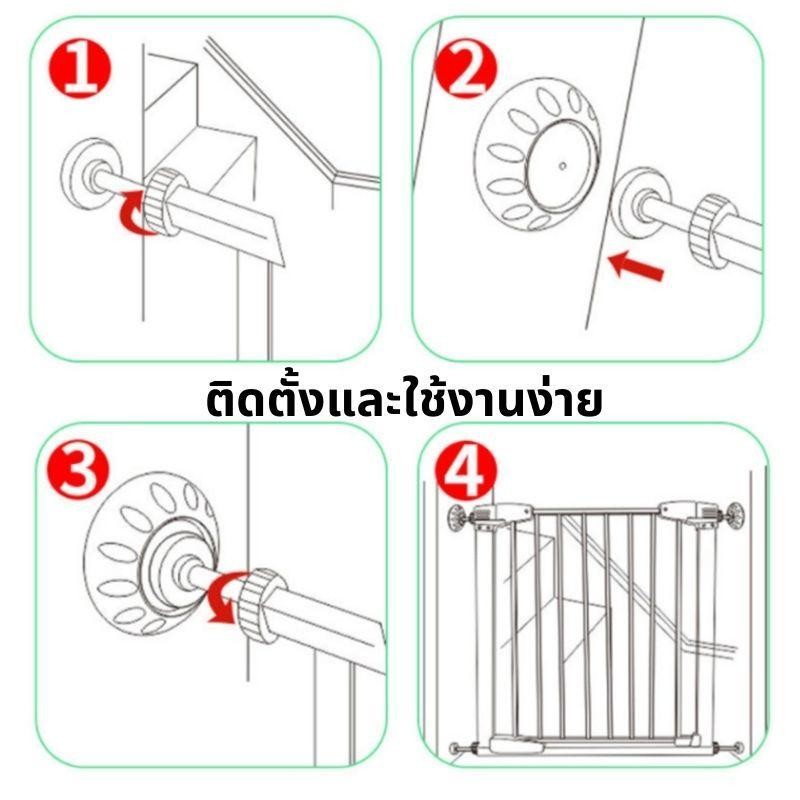 1

2

ติดตั้งและใช้งานง่าย

3

4