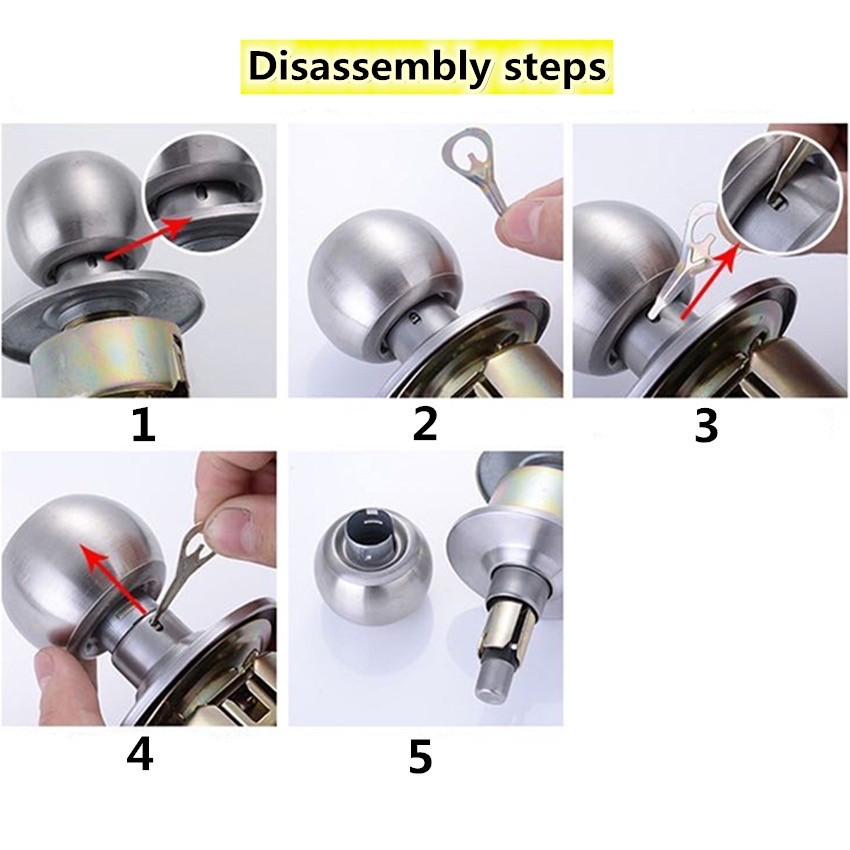 Disassembly steps

1

2

3

4

5