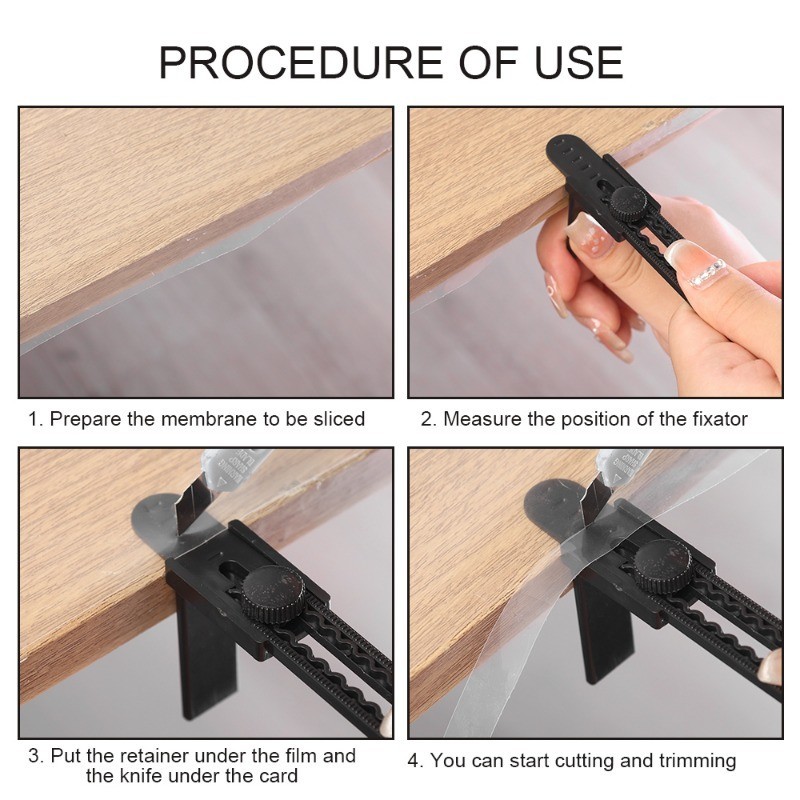 PROCEDURE OF USE

1. Prepare the membrane to be sliced

2. Measure the position of the fixator

3. Put the retainer under the film and the knife under the card

4. You can start cutting and trimming