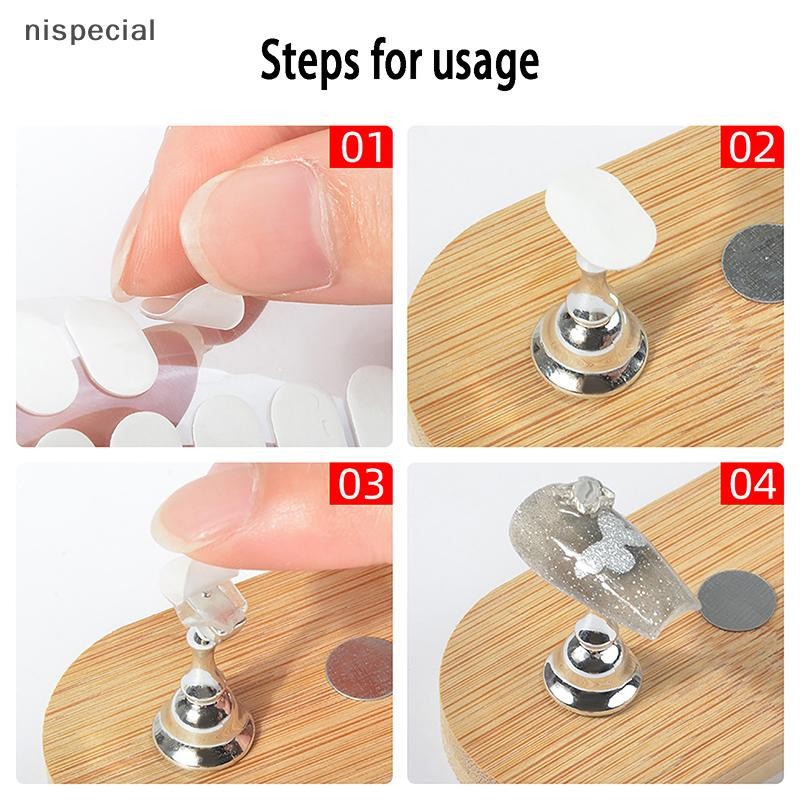 nispecial

Steps for usage

01

02

03

04