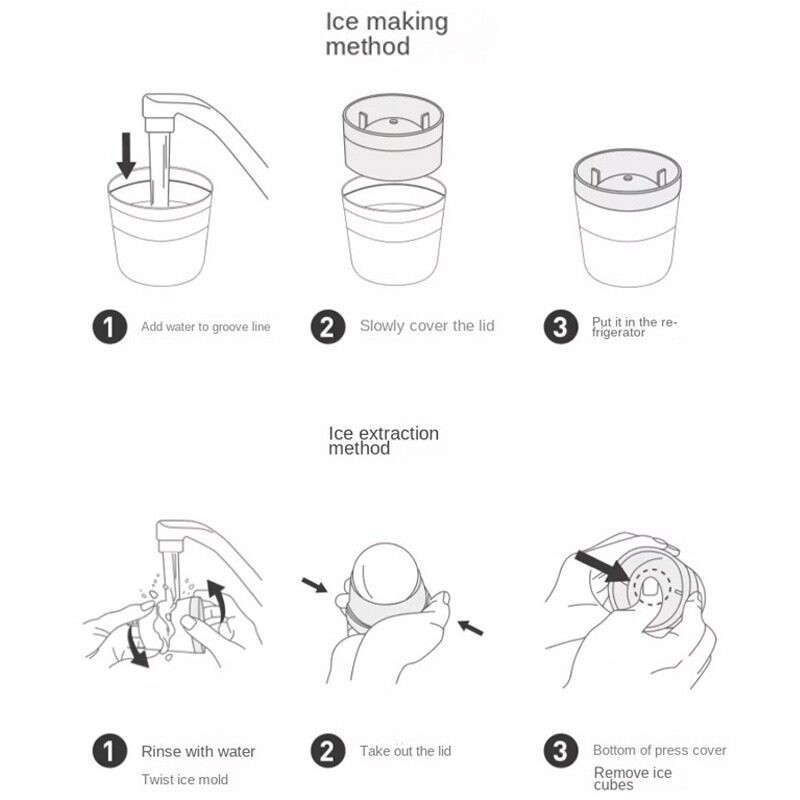 Ice making method

1 Add water to groove line

2 Slowly cover the lid

3 Put it in the refrigerator

Ice extraction method

1 Rinse with water

Twist ice mold

2 Take out the lid

3 Bottom of press cover

Remove ice cubes