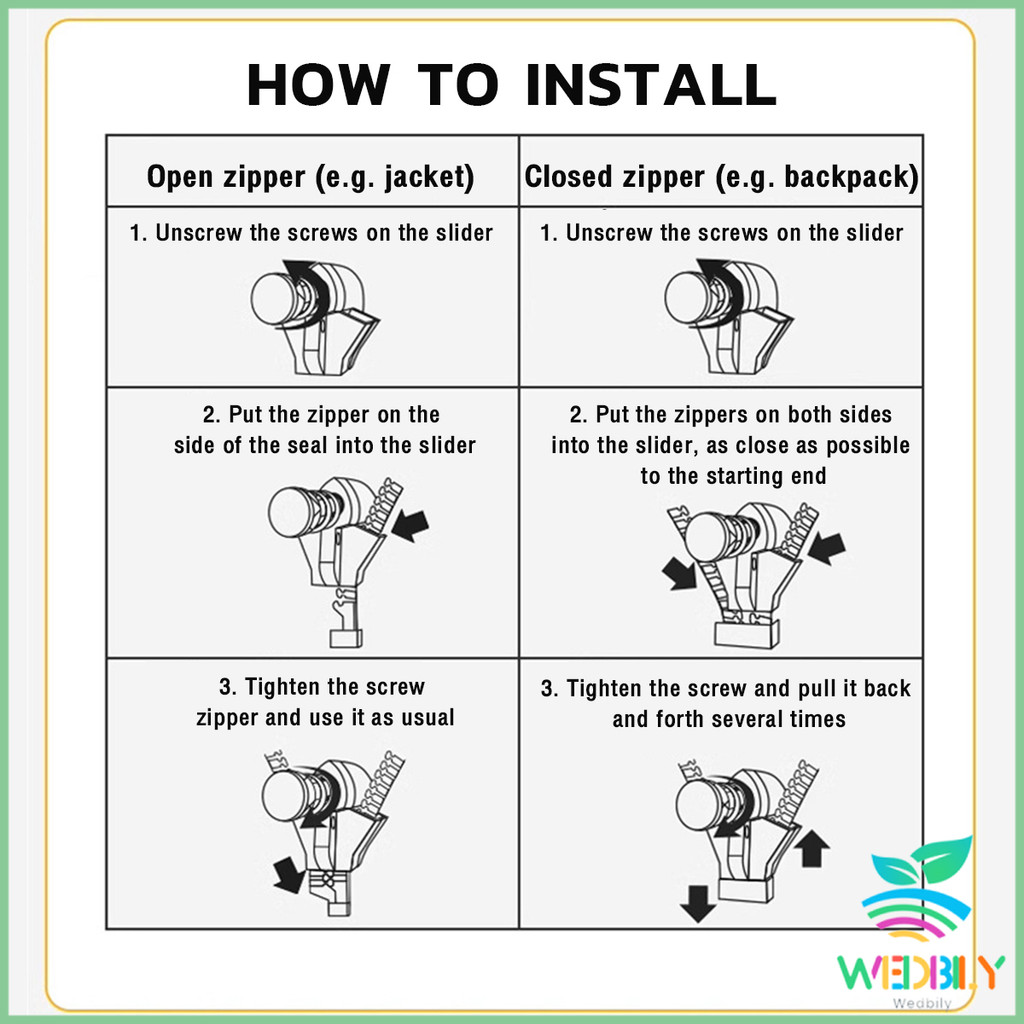 HOW TO INSTALL

| Open zipper (e.g. jacket) | Closed zipper (e.g. backpack) |
|---|---|
| 1. Unscrew the screws on the slider | 1. Unscrew the screws on the slider |
| 2. Put the zipper on the side of the seal into the slider | 2. Put the zippers on both sides into the slider, as close as possible to the starting end |
| 3. Tighten the screw zipper and use it as usual | 3. Tighten the screw and pull it back and forth several times |

WEDBILY
Wedbily