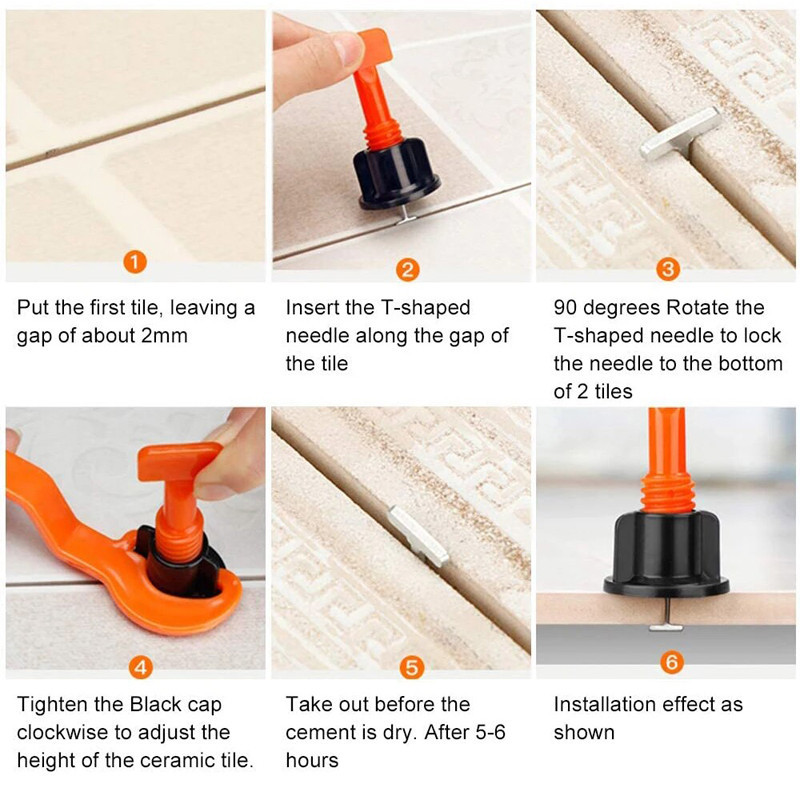 1

Put the first tile, leaving a gap of about 2mm

2

Insert the T-shaped needle along the gap of the tile

3

90 degrees Rotate the T-shaped needle to lock the needle to the bottom of 2 tiles

4

Tighten the Black cap clockwise to adjust the height of the ceramic tile.

5

Take out before the cement is dry. After 5-6 hours

6

Installation effect as shown