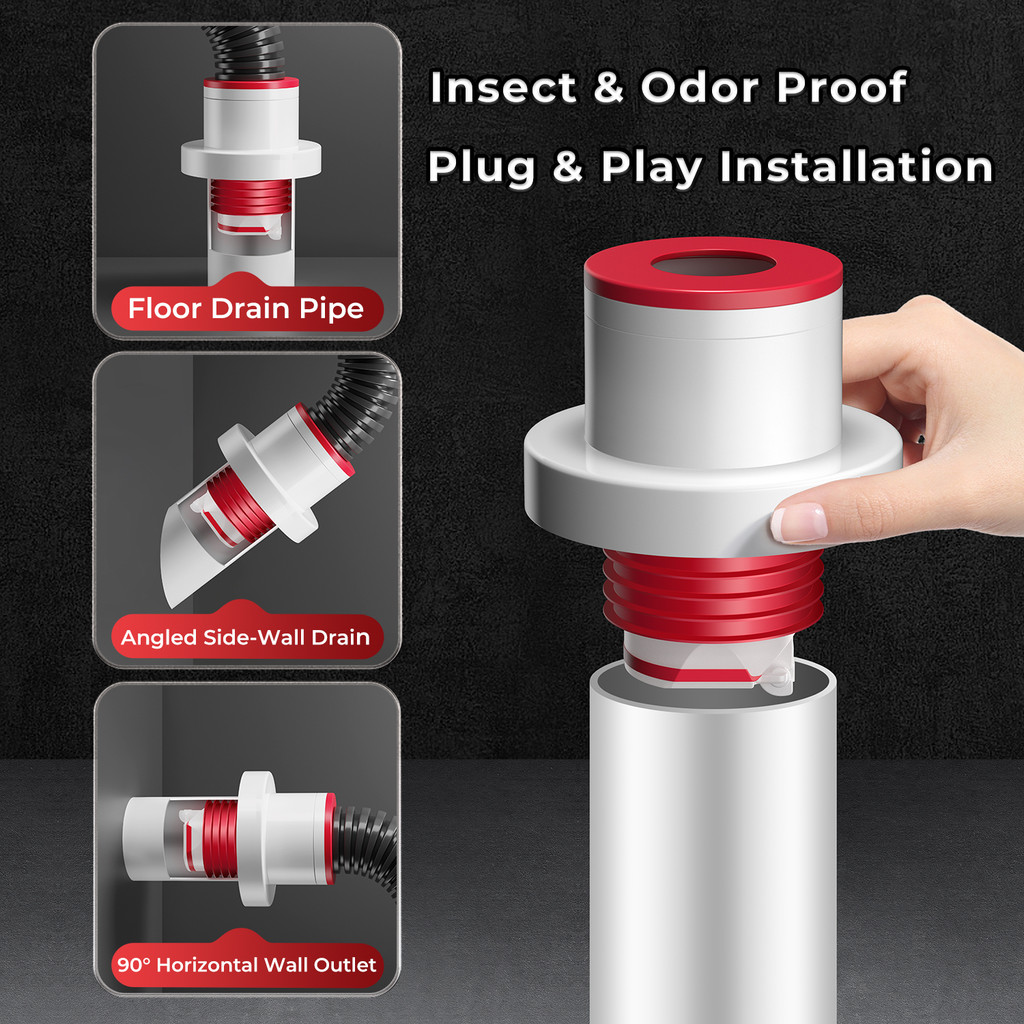 Insect & Odor Proof

Plug & Play Installation

Floor Drain Pipe

Angled Side-Wall Drain

90° Horizontal Wall Outlet