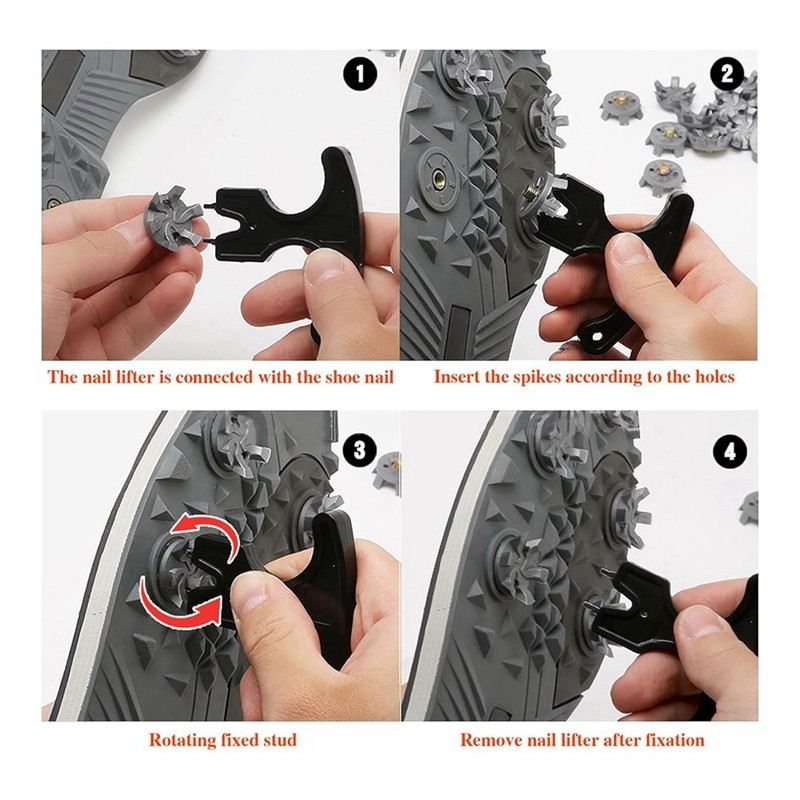 1

The nail lifter is connected with the shoe nail

2

Insert the spikes according to the holes

3

Rotating fixed stud

4

Remove nail lifter after fixation