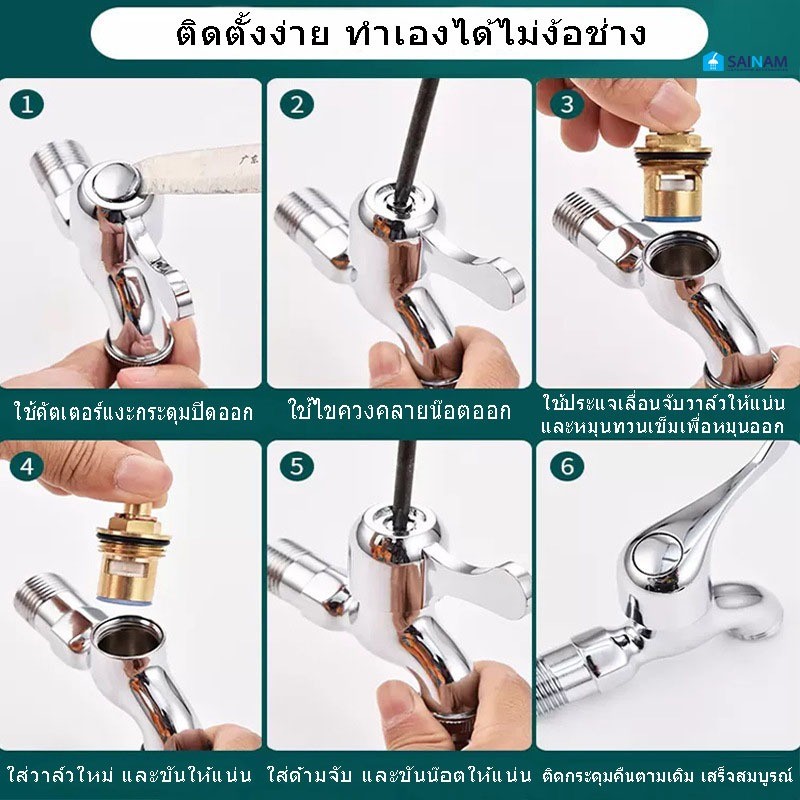 ติดตั้งง่าย ทำเองได้ไม่ง้อช่าง

SAINAM

1

ใช้คัตเตอร์แงะกระดุมปิดออก

2

ใช้ไขควงคลายน็อตออก

3

ใช้ประแจเลื่อนจับวาล์วให้แน่น และหมุนทวนเข็มเพื่อหมุนออก

4

ใส่วาล์วใหม่ และขันให้แน่น

5

ใส่ด้ามจับ และขันน็อตให้แน่น

6

ติดกระดุมคืนตามเดิม เสร็จสมบูรณ์