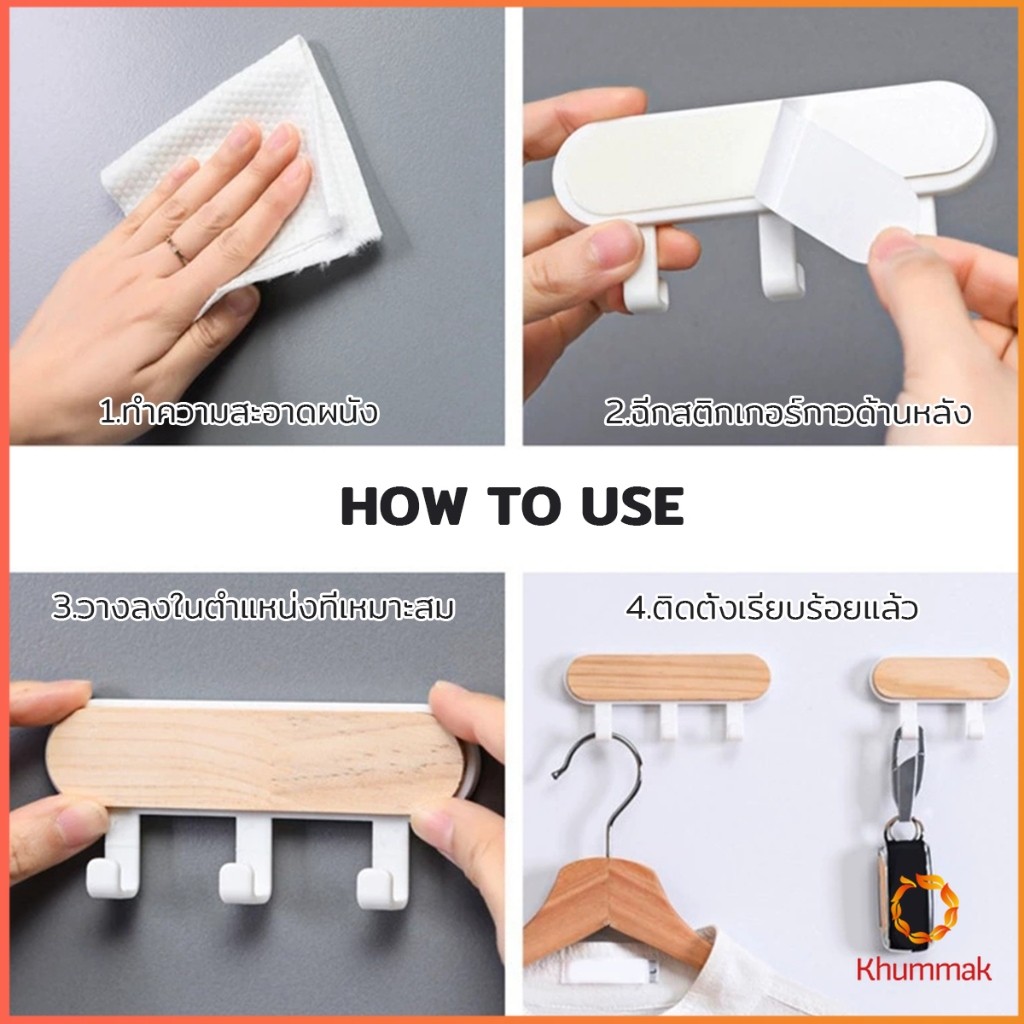 1.ทำความสะอาดผนัง

2.ฉีกสติกเกอร์กาวด้านหลัง

HOW TO USE

3.วางลงในตำแหน่งที่เหมาะสม

4.ติดตั้งเรียบร้อยแล้ว

Khummak