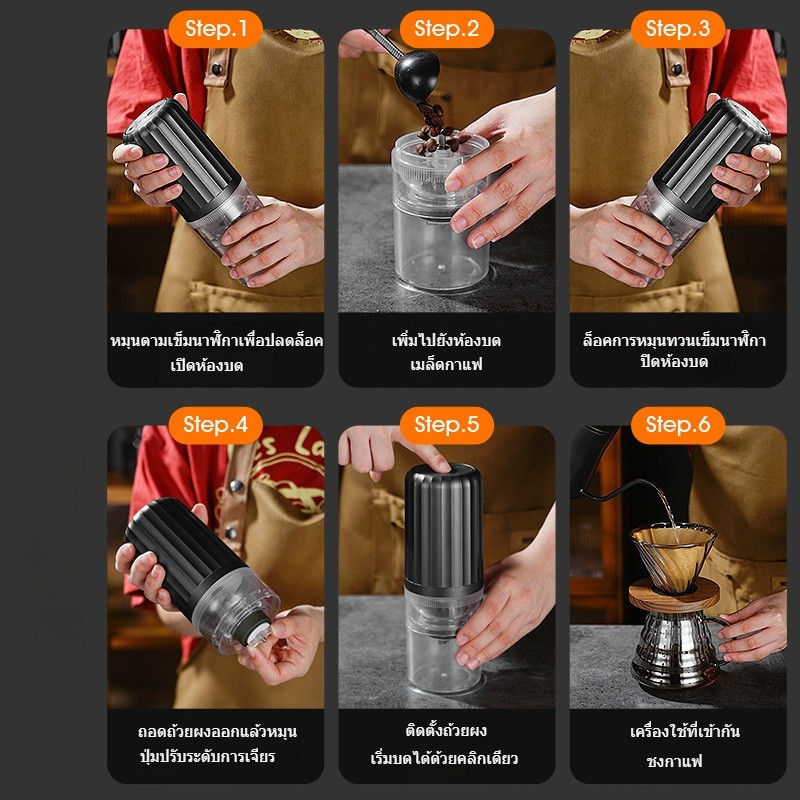 Step.1

หมุนตามเข็มนาฬิกาเพื่อปลดล็อค เปิดห้องบด

Step.2

เพิ่มไปยังห้องบด เมล็ดกาแฟ

Step.3

ล็อคการหมุนทวนเข็มนาฬิกา ปิดห้องบด

Step.4

ถอดถ้วยผงออกแล้วหมุน ปุ่มปรับระดับการเจียร

Step.5

ติดตั้งถ้วยผง เริ่มบดได้ด้วยคลิกเดียว

Step.6

เครื่องใช้ที่เข้ากัน ชงกาแฟ