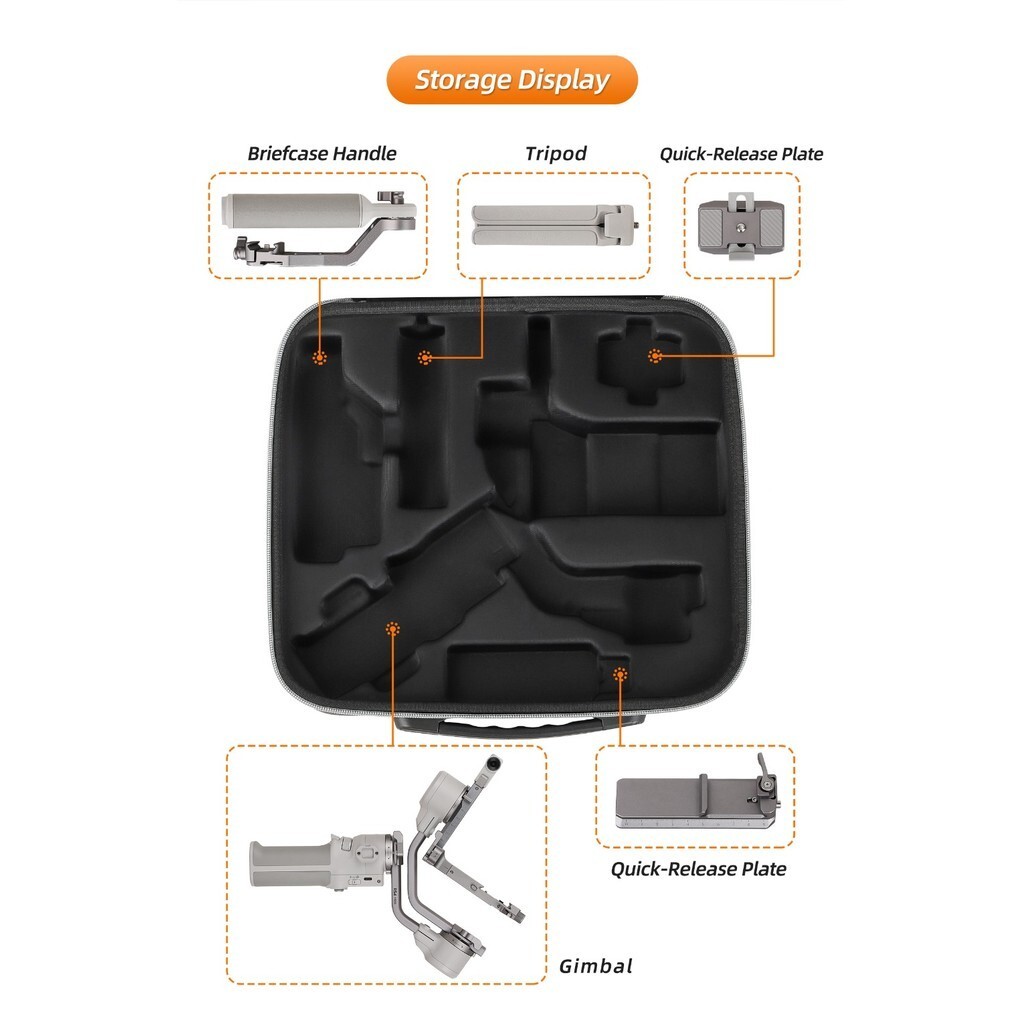 Storage Display

Briefcase Handle

Tripod

Quick-Release Plate

Quick-Release Plate

Gimbal