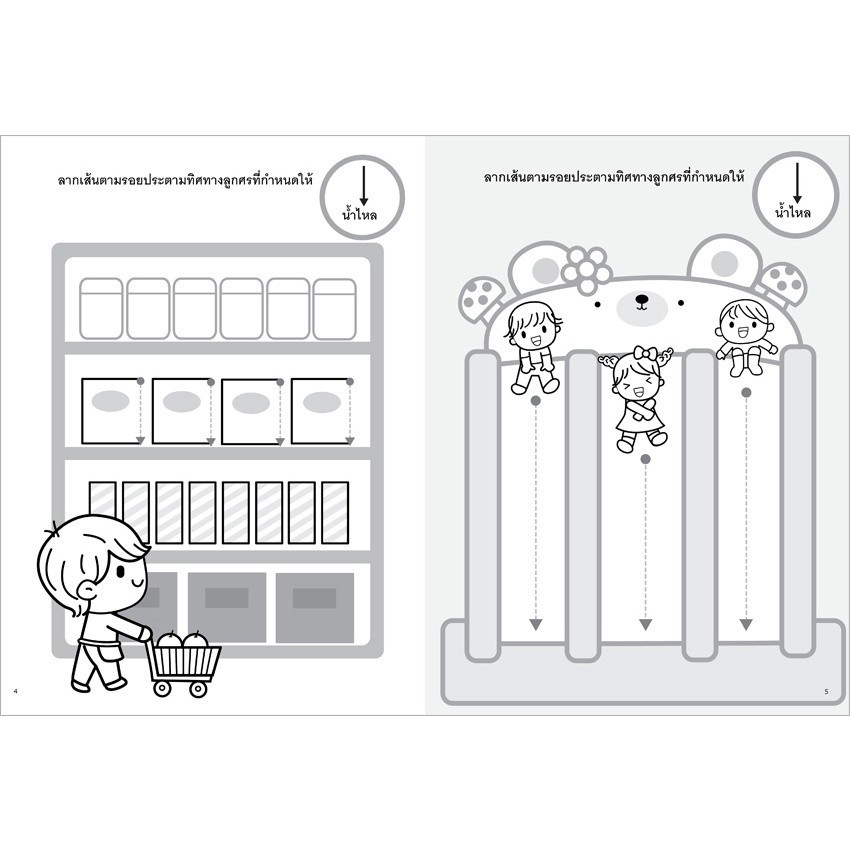 ลากเส้นตามรอยประตามทิศทางลูกศรที่กำหนดให้

น้ำไหล

4

ลากเส้นตามรอยประตามทิศทางลูกศรที่กำหนดให้

น้ำไหล

5