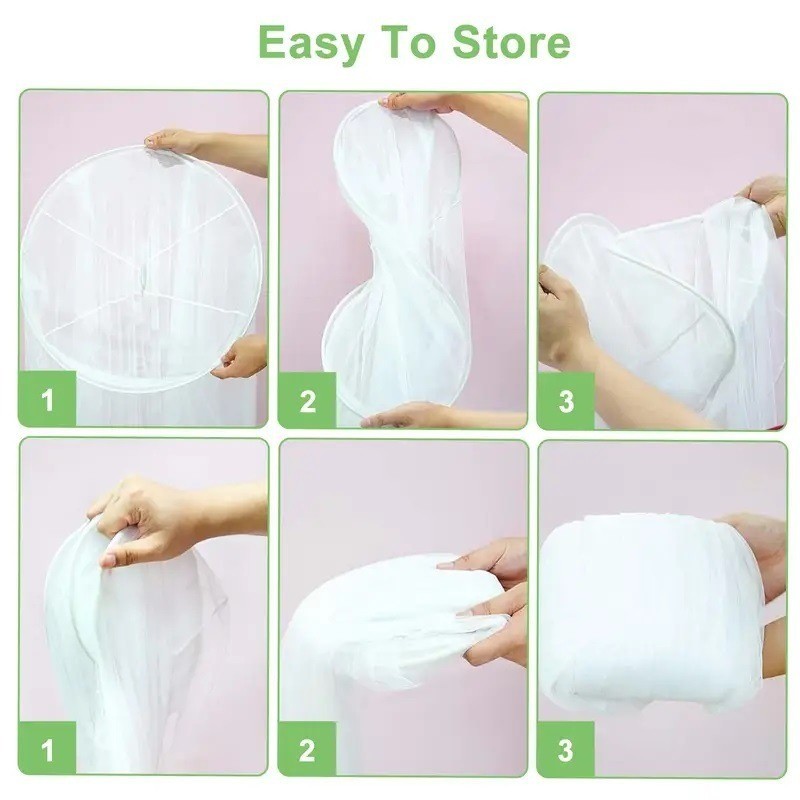 Easy To Store

1

2

3

1

2

3