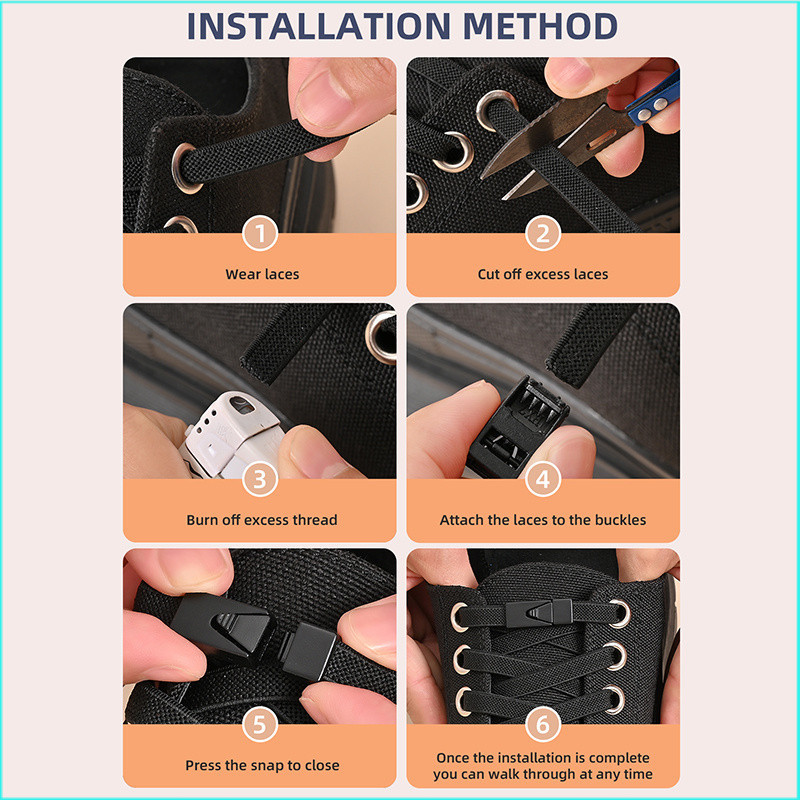 INSTALLATION METHOD

1
Wear laces

2
Cut off excess laces

3
Burn off excess thread

4
Attach the laces to the buckles

5
Press the snap to close

6
Once the installation is complete you can walk through at any time