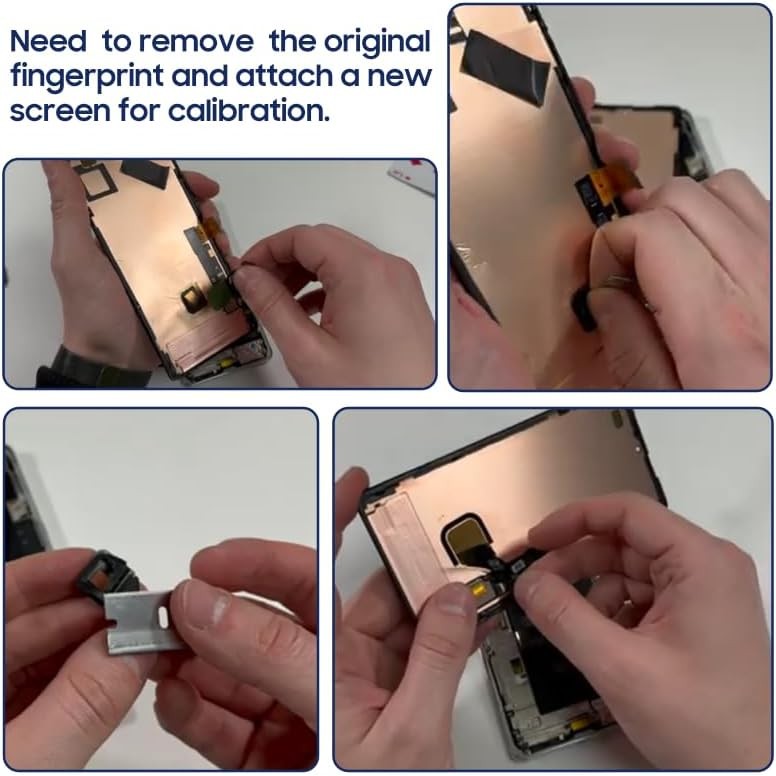 Need to remove the original fingerprint and attach a new screen for calibration.