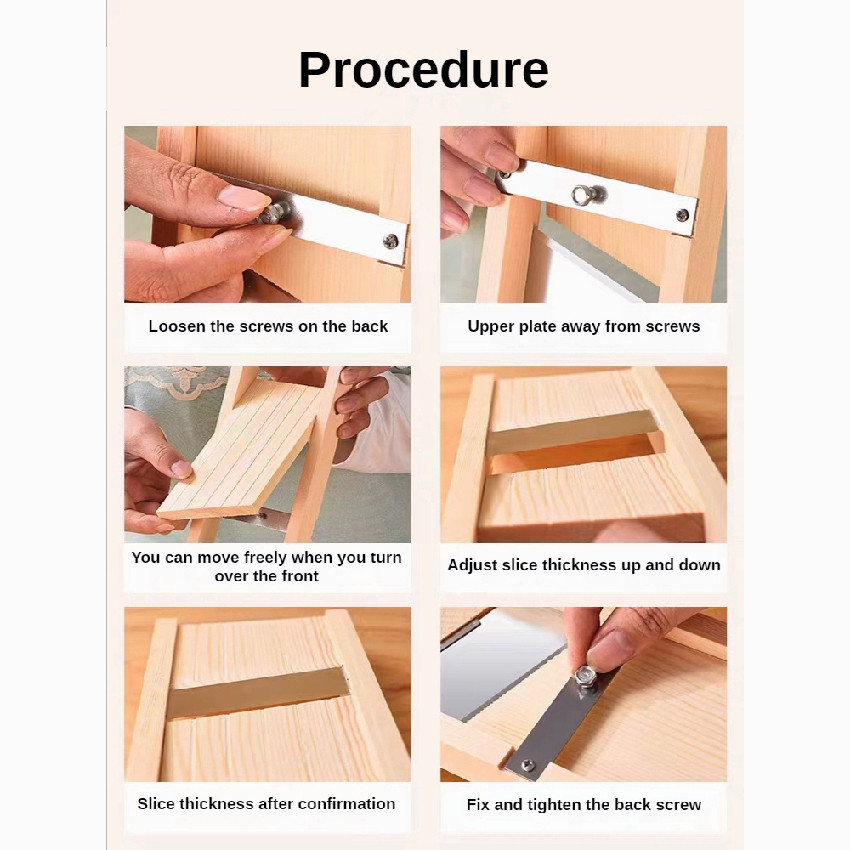 Procedure

Loosen the screws on the back

Upper plate away from screws

You can move freely when you turn over the front

Adjust slice thickness up and down

Slice thickness after confirmation

Fix and tighten the back screw