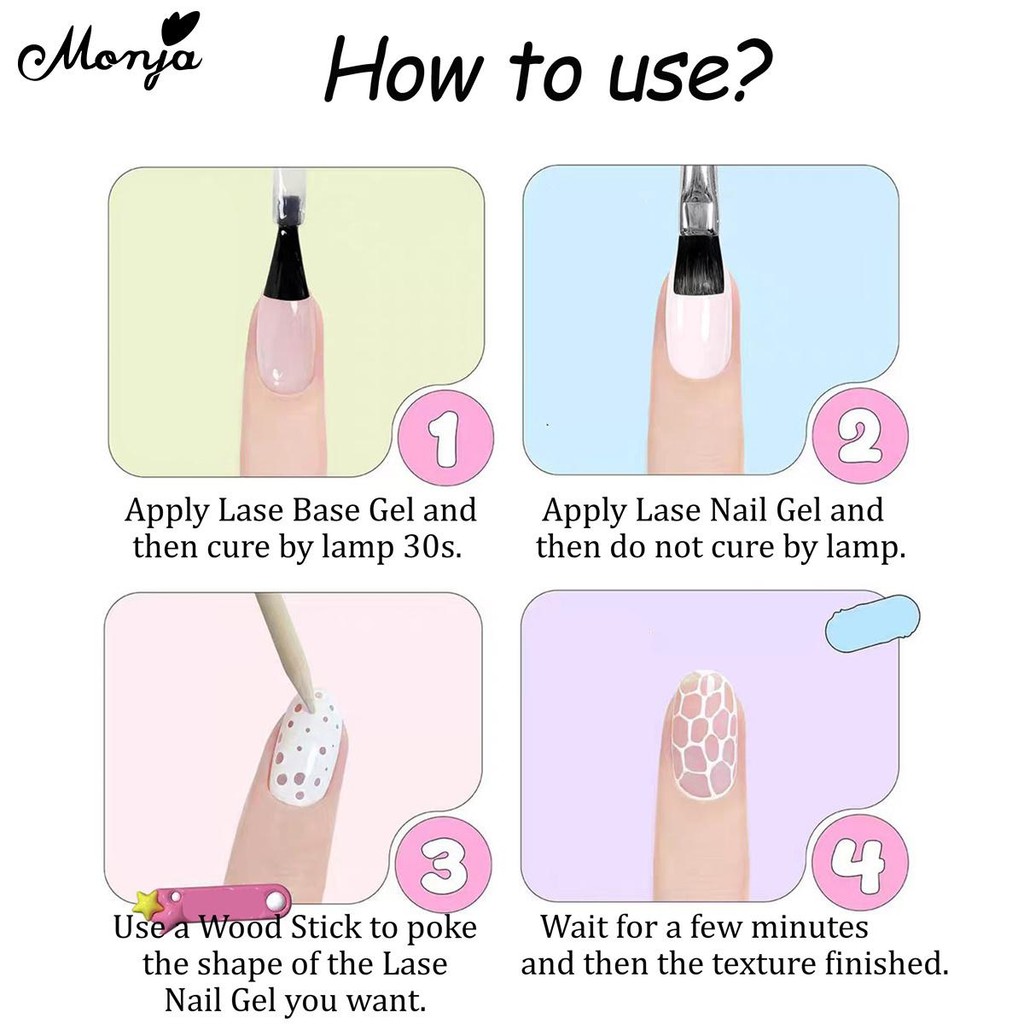 Monja

How to use?

1

Apply Lase Base Gel and then cure by lamp 30s.

2

Apply Lase Nail Gel and then do not cure by lamp.

3

Use a Wood Stick to poke the shape of the Lase Nail Gel you want.

4

Wait for a few minutes and then the texture finished.