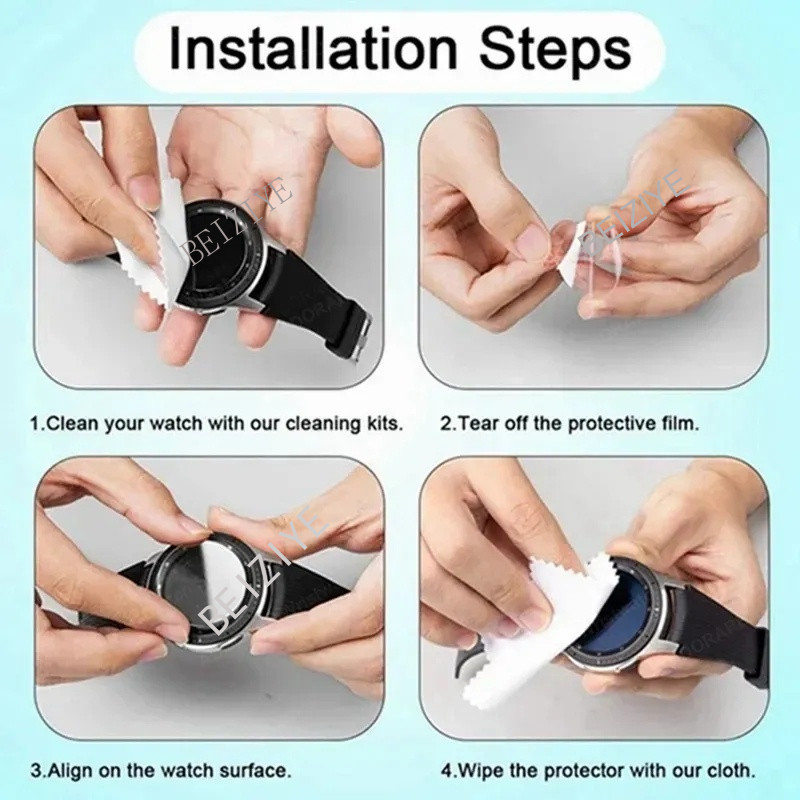 Installation Steps

BEIZIYE

BEIZIYE

1.Clean your watch with our cleaning kits.

2.Tear off the protective film.

BEIZIYE

3.Align on the watch surface.

4.Wipe the protector with our cloth.