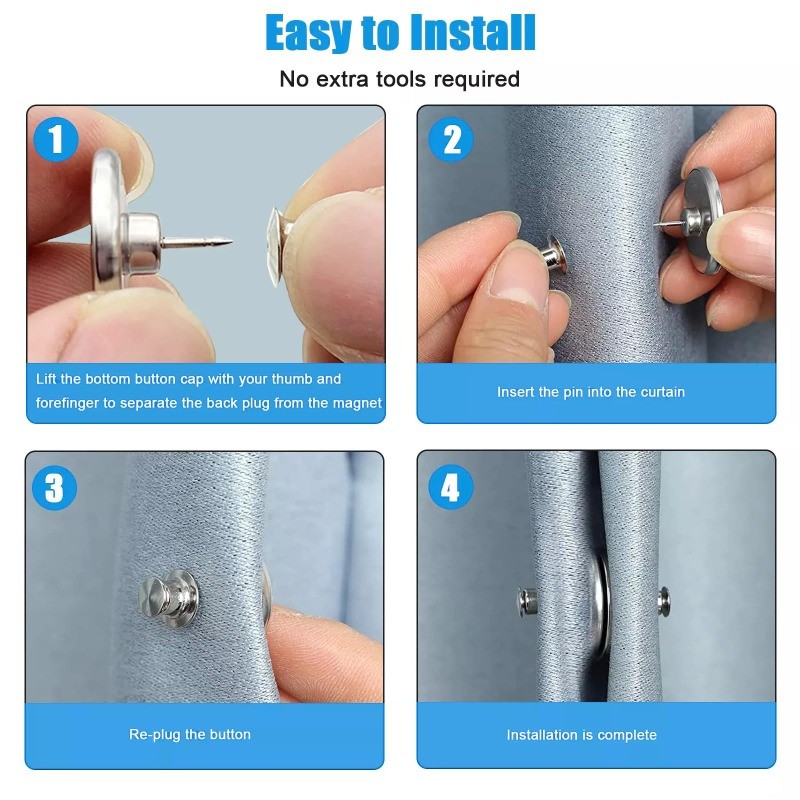 Easy to Install

No extra tools required

1

Lift the bottom button cap with your thumb and forefinger to separate the back plug from the magnet

2

Insert the pin into the curtain

3

Re-plug the button

4

Installation is complete