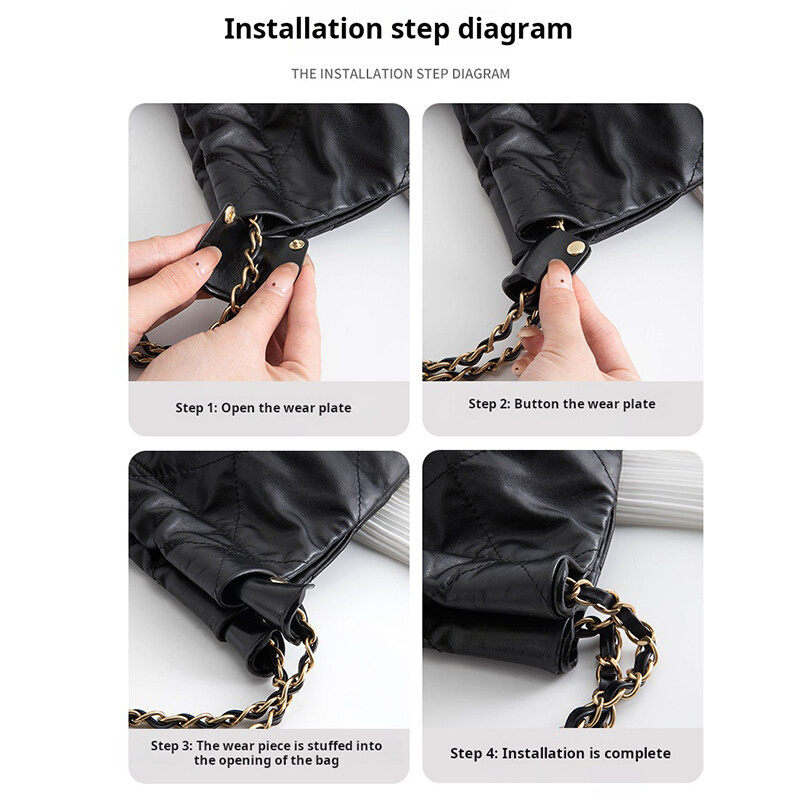 Installation step diagram

THE INSTALLATION STEP DIAGRAM

Step 1: Open the wear plate

Step 2: Button the wear plate

Step 3: The wear piece is stuffed into the opening of the bag

Step 4: Installation is complete