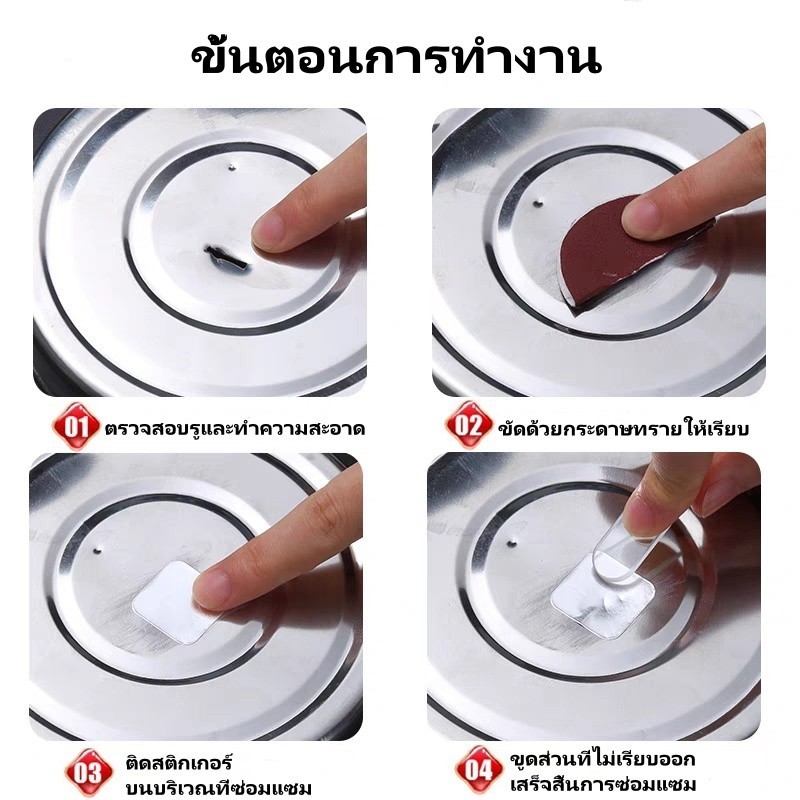 ขั้นตอนการทำงาน

01 ตรวจสอบรูและทำความสะอาด

02 ขัดด้วยกระดาษทรายให้เรียบ

03 ติดสติกเกอร์ บนบริเวณที่ซ่อมแซม

04 ขูดส่วนที่ไม่เรียบออก เสร็จสิ้นการซ่อมแซม