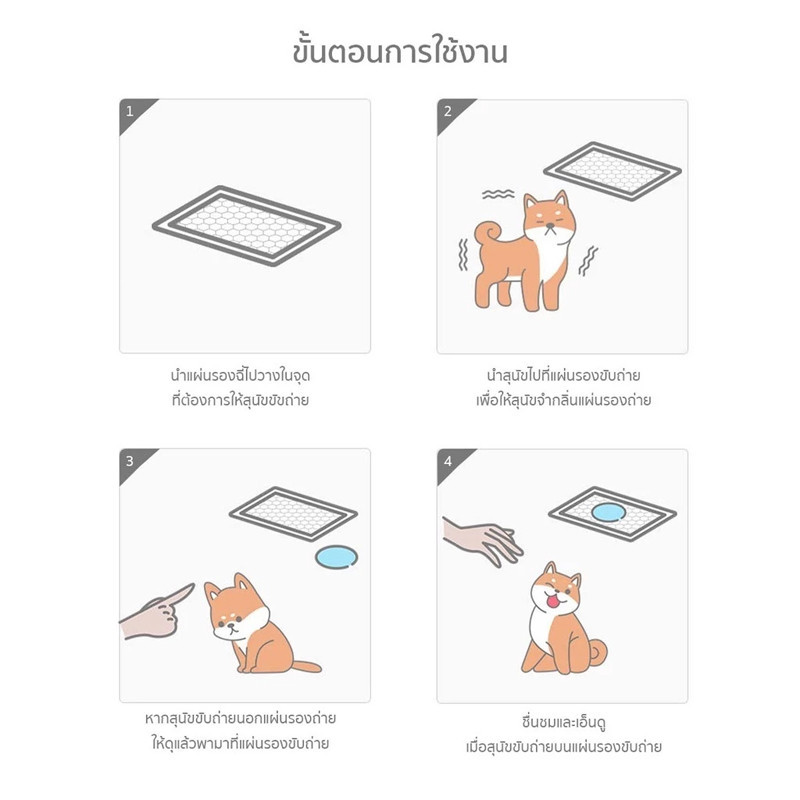 ขั้นตอนการใช้งาน

1

นำแผ่นรองฉี่ไปวางในจุด
ที่ต้องการให้สุนัขขับถ่าย

2

นำสุนัขไปที่แผ่นรองขับถ่าย
เพื่อให้สุนัขจำกลิ่นแผ่นรองถ่าย

3

หากสุนัขขับถ่ายนอกแผ่นรองถ่าย
ให้ดุแล้วพามาที่แผ่นรองขับถ่าย

4

ชื่นชมและเอ็นดู
เมื่อสุนัขขับถ่ายบนแผ่นรองขับถ่าย