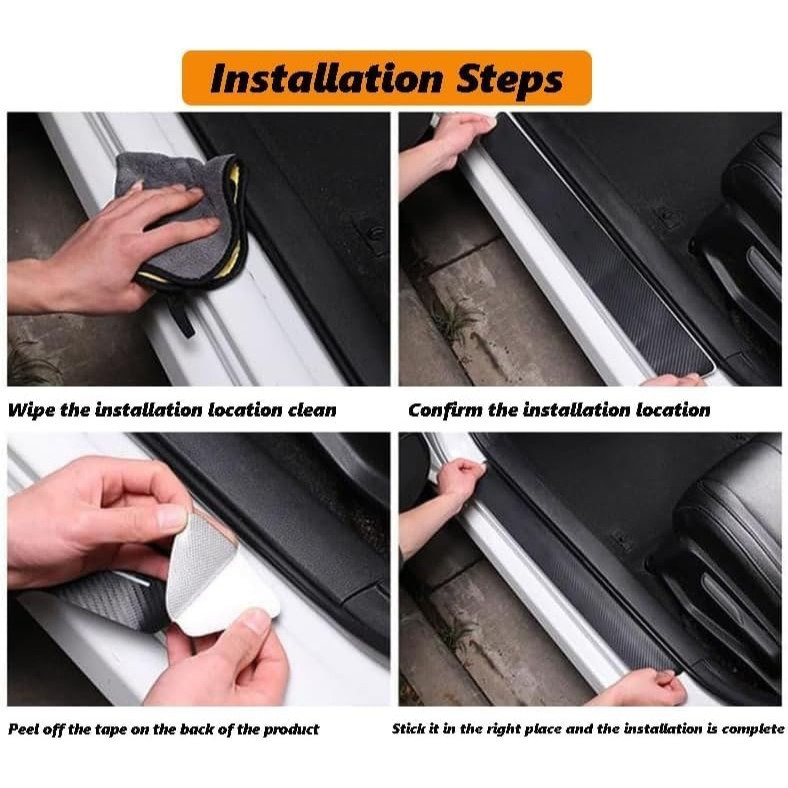 Installation Steps

Wipe the installation location clean

Confirm the installation location

Peel off the tape on the back of the product

Stick it in the right place and the installation is complete