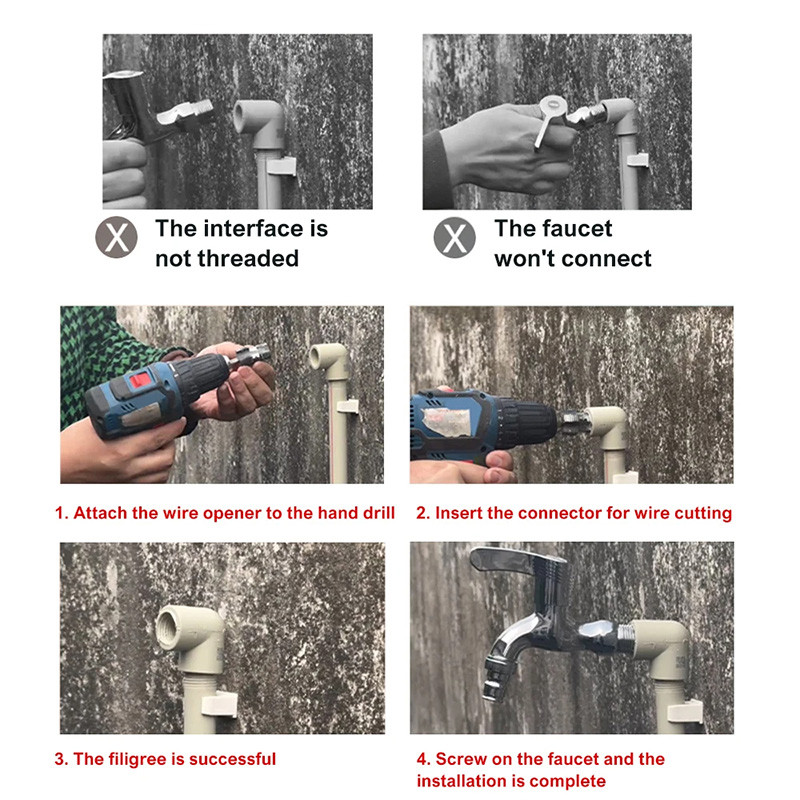 X The interface is not threaded

X The faucet won't connect

1. Attach the wire opener to the hand drill

2. Insert the connector for wire cutting

3. The filigree is successful

4. Screw on the faucet and the installation is complete