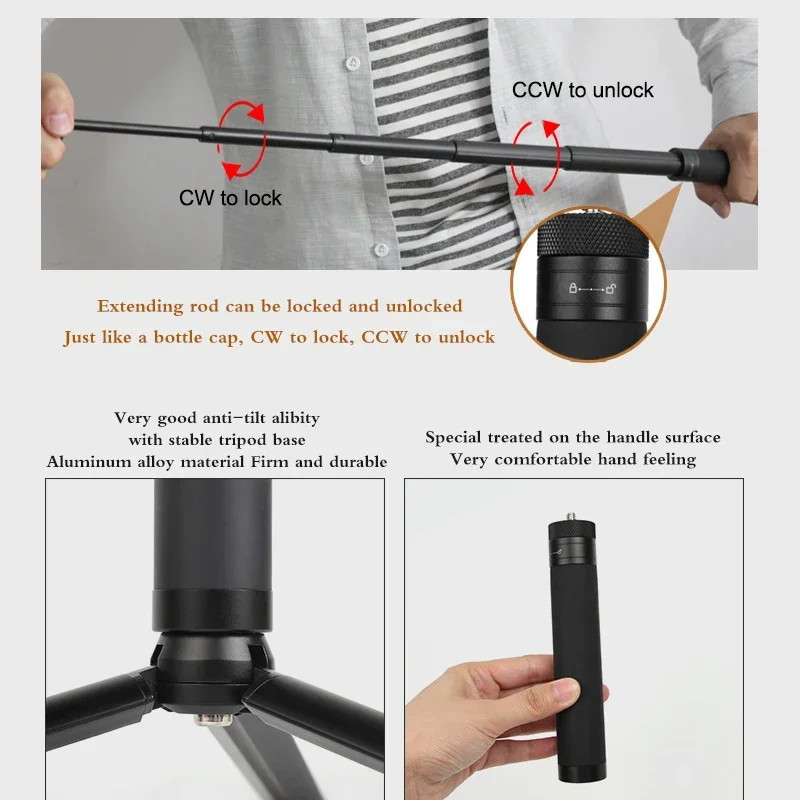 CCW to unlock

CW to lock

Extending rod can be locked and unlocked
Just like a bottle cap, CW to lock, CCW to unlock

Very good anti-tilt alibity
with stable tripod base
Aluminum alloy material Firm and durable

Special treated on the handle surface
Very comfortable hand feeling