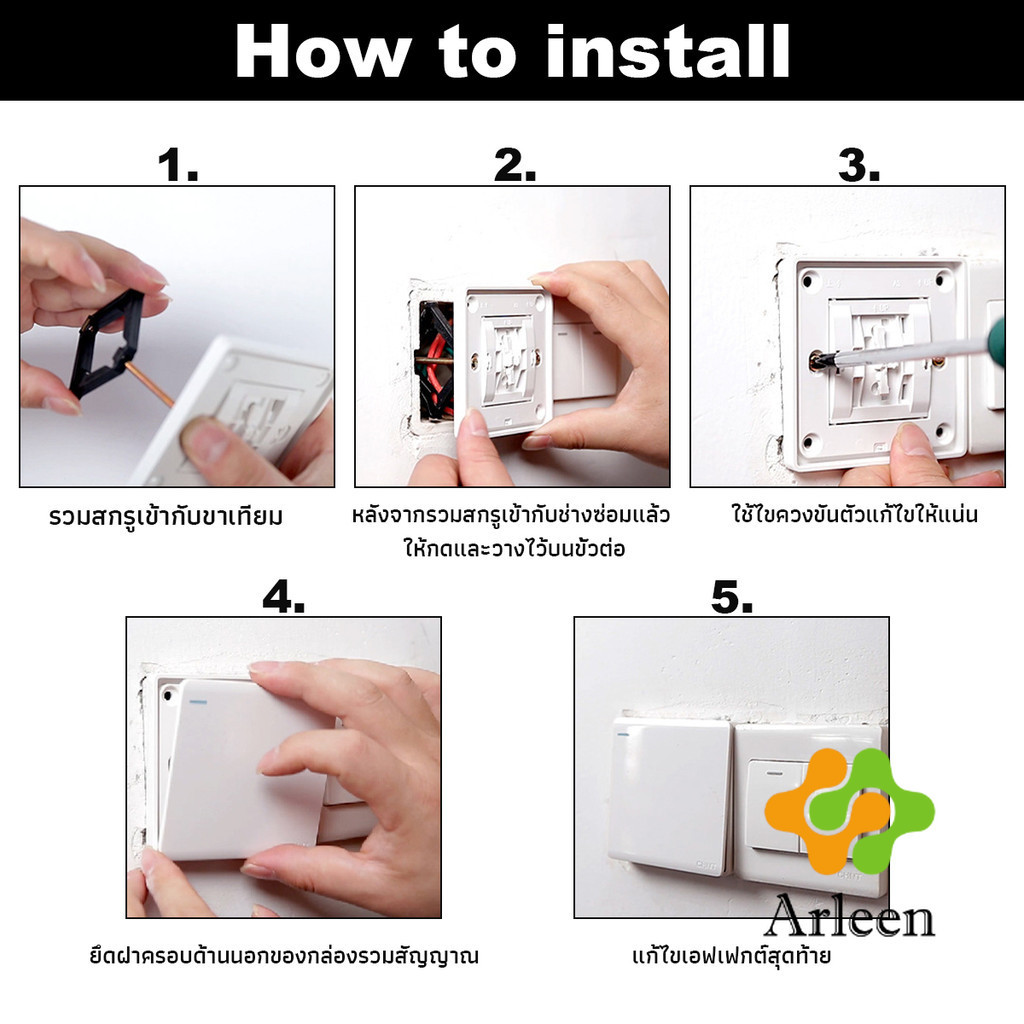 How to install

1.

รวมสกรูเข้ากับขาเทียม

2.

หลังจากรวมสกรูเข้ากับช่างซ่อมแล้ว ให้กดและวางไว้บนขั้วต่อ

3.

ใช้ไขควงขันตัวแก้ไขให้แน่น

4.

ยึดฝาครอบด้านนอกของกล่องรวมสัญญาณ

5.

แก้ไขเอฟเฟกต์สุดท้าย

Arleen