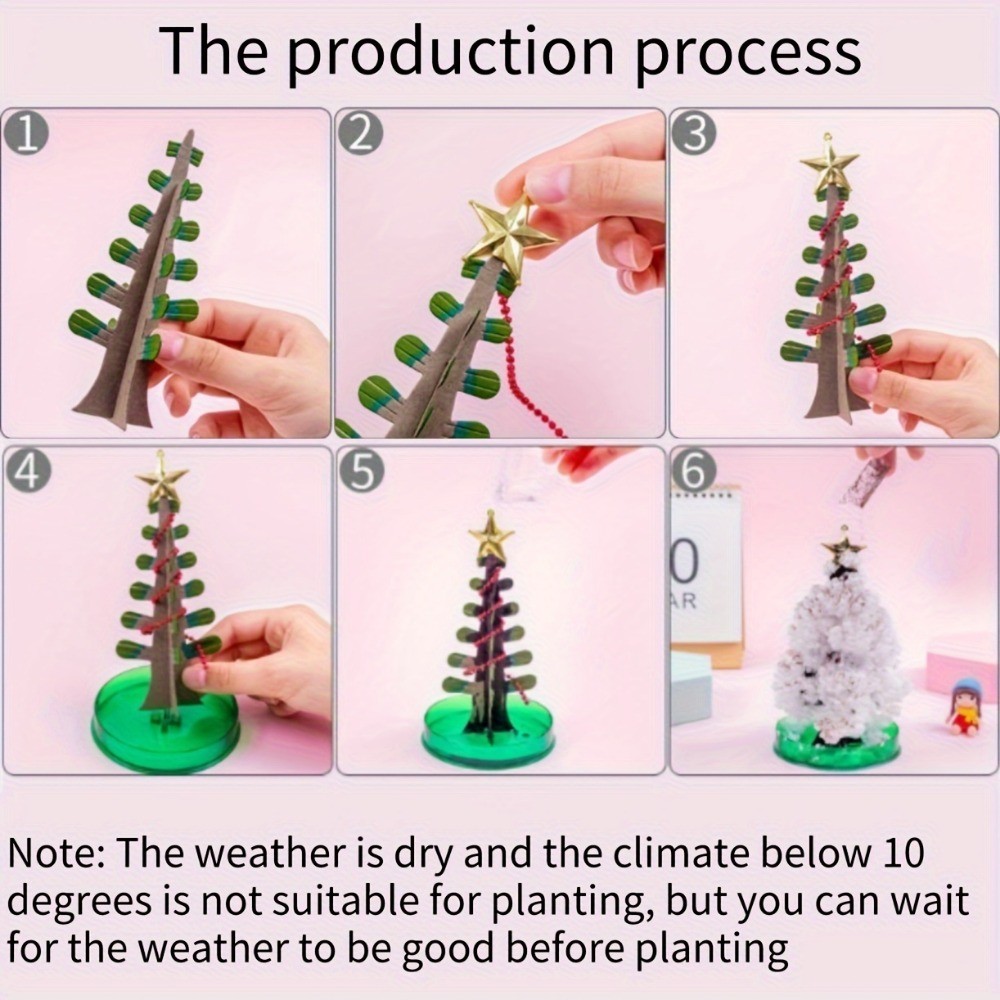 The production process

1

2

3

4

5

6

0
AR

Note: The weather is dry and the climate below 10 degrees is not suitable for planting, but you can wait for the weather to be good before planting