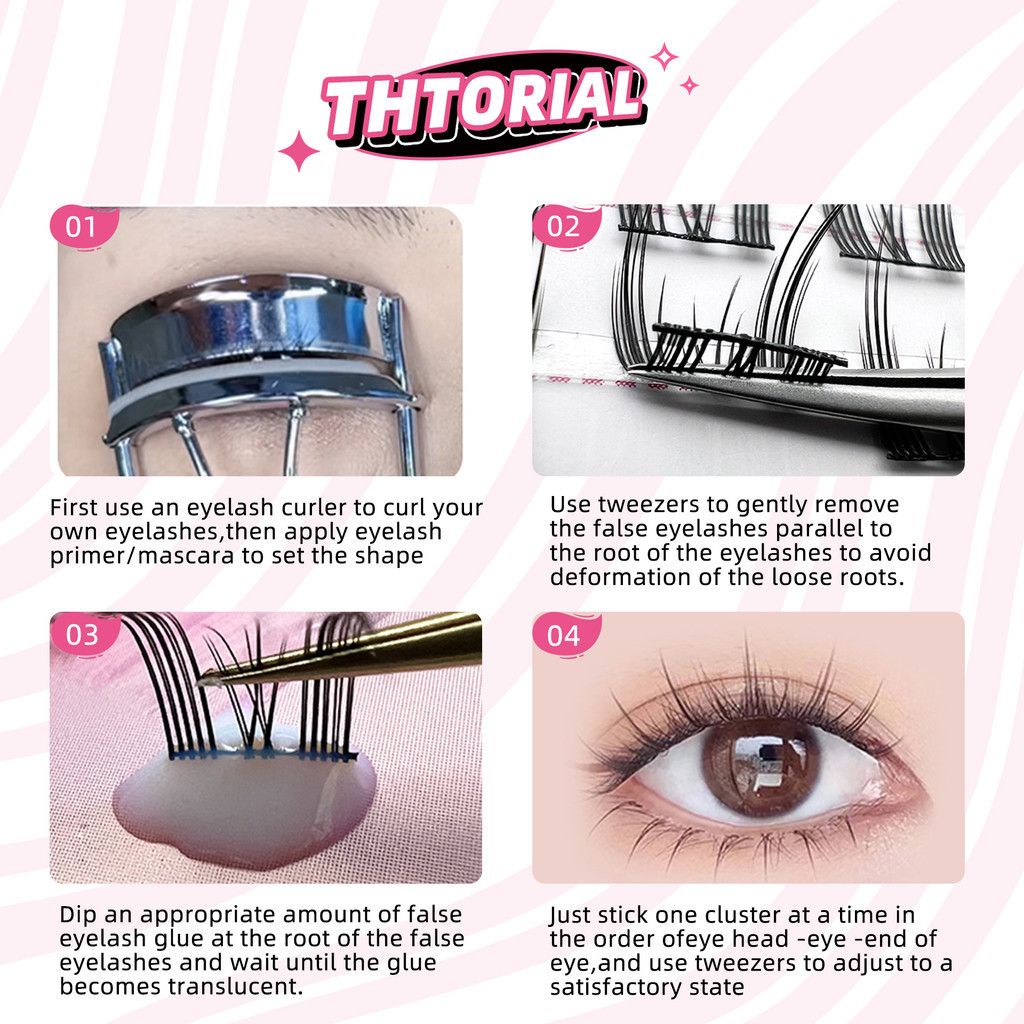 THTORIAL

01

First use an eyelash curler to curl your own eyelashes,then apply eyelash primer/mascara to set the shape

02

Use tweezers to gently remove the false eyelashes parallel to the root of the eyelashes to avoid deformation of the loose roots.

03

Dip an appropriate amount of false eyelash glue at the root of the false eyelashes and wait until the glue becomes translucent.

04

Just stick one cluster at a time in the order ofeye head -eye -end of eye,and use tweezers to adjust to a satisfactory state