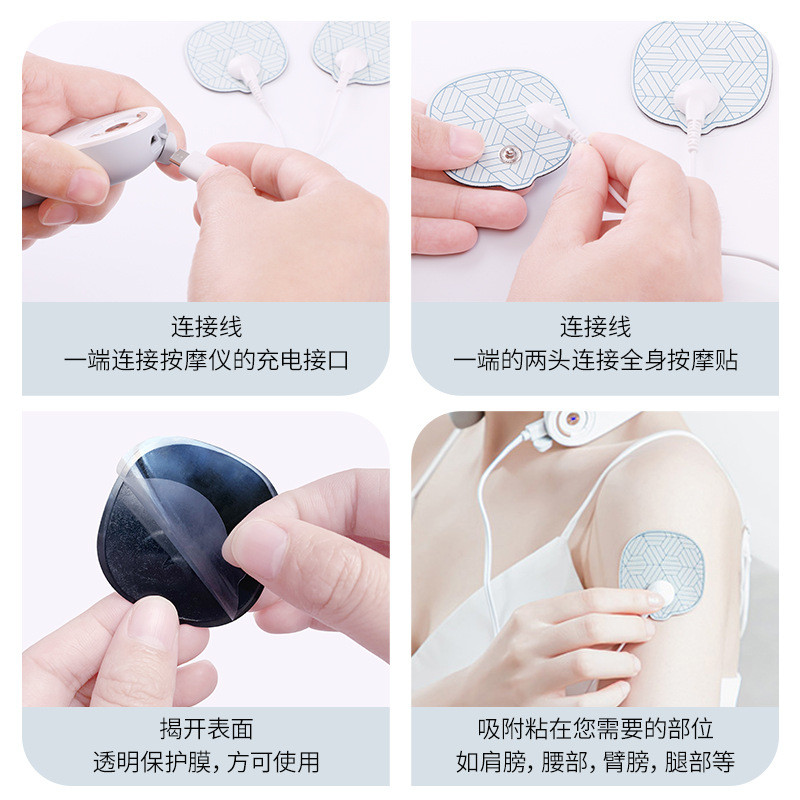 连接线
一端连接按摩仪的充电接口

连接线
一端的两头连接全身按摩贴

揭开表面
透明保护膜，方可使用

吸附粘在您需要的部位
如肩膀，腰部，臂膀，腿部等