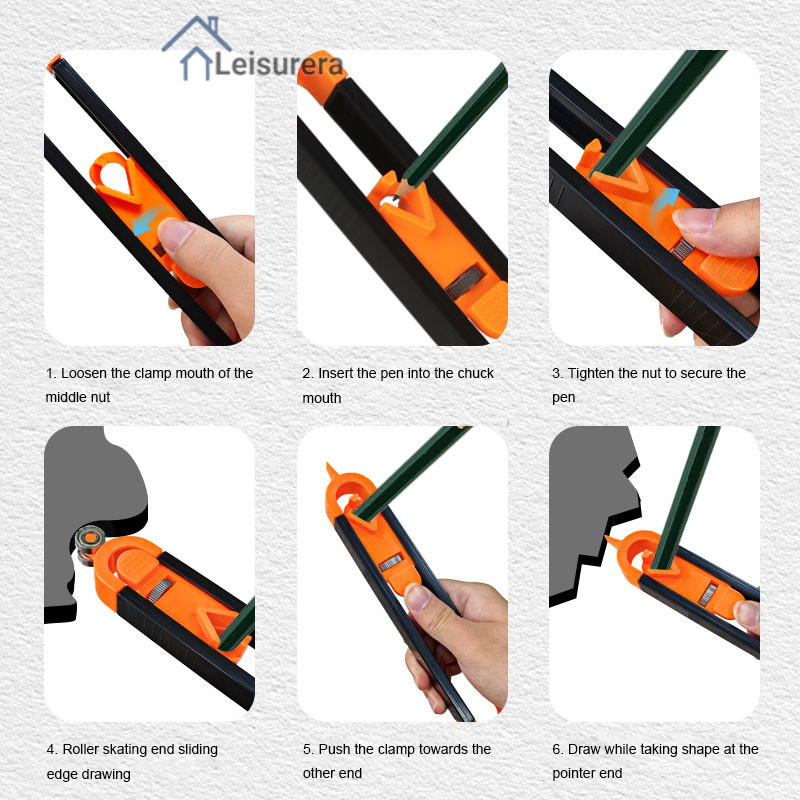 Leisurera

1. Loosen the clamp mouth of the middle nut

2. Insert the pen into the chuck mouth

3. Tighten the nut to secure the pen

4. Roller skating end sliding edge drawing

5. Push the clamp towards the other end

6. Draw while taking shape at the pointer end