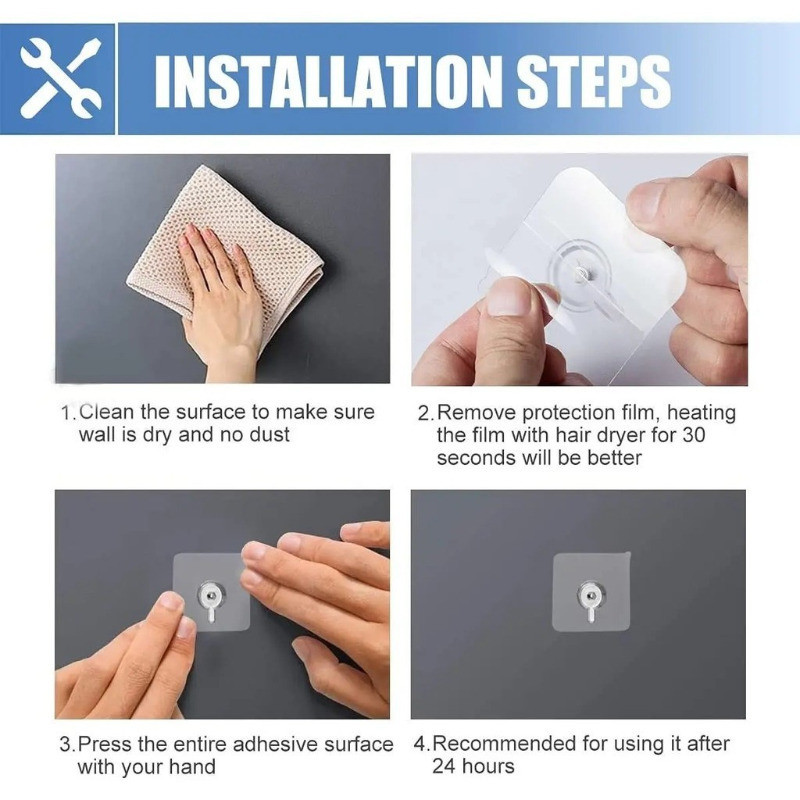 INSTALLATION STEPS

1.Clean the surface to make sure wall is dry and no dust

2.Remove protection film, heating the film with hair dryer for 30 seconds will be better

3.Press the entire adhesive surface with your hand

4.Recommended for using it after 24 hours