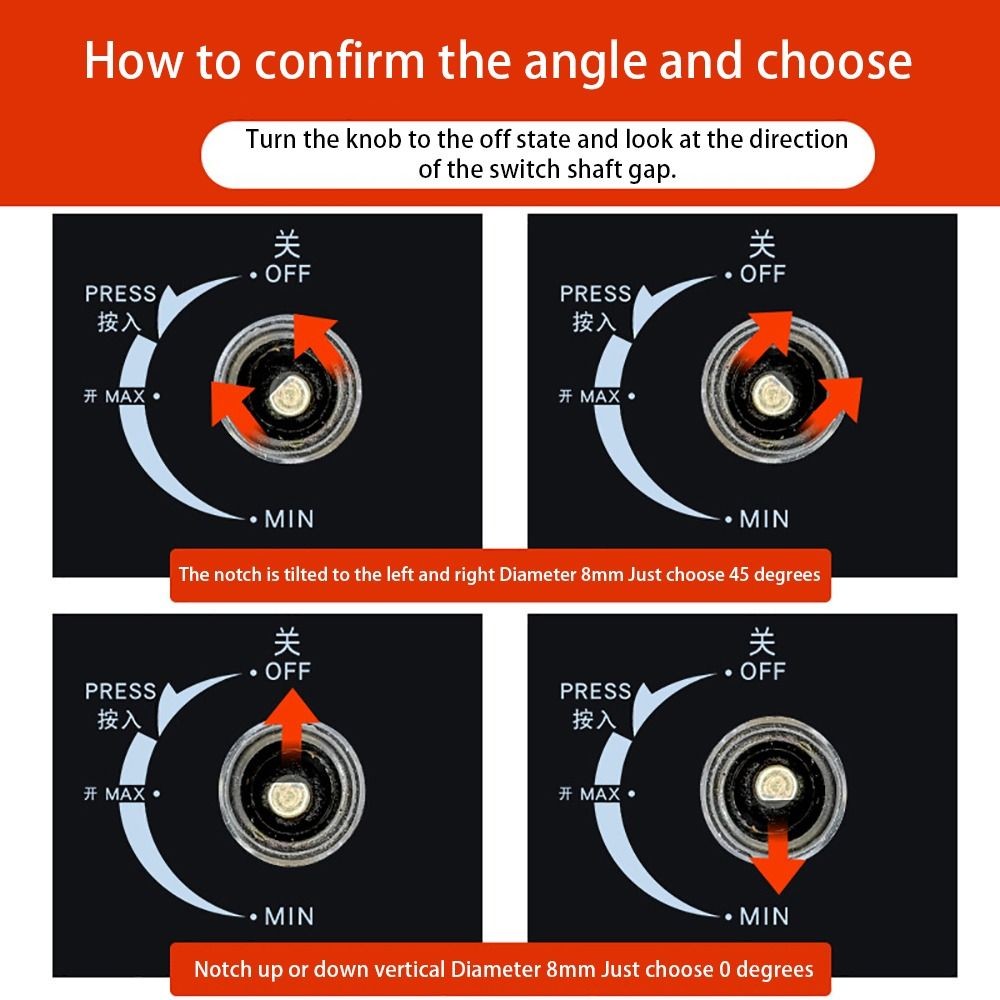 How to confirm the angle and choose

Turn the knob to the off state and look at the direction of the switch shaft gap.

关
• OFF
PRESS
按入
开 MAX •
• MIN

关
• OFF
PRESS
按入
开 MAX •
• MIN

The notch is tilted to the left and right Diameter 8mm Just choose 45 degrees

关
• OFF
PRESS
按入
开 MAX •
• MIN

关
• OFF
PRESS
按入
开 MAX •
• MIN

Notch up or down vertical Diameter 8mm Just choose 0 degrees