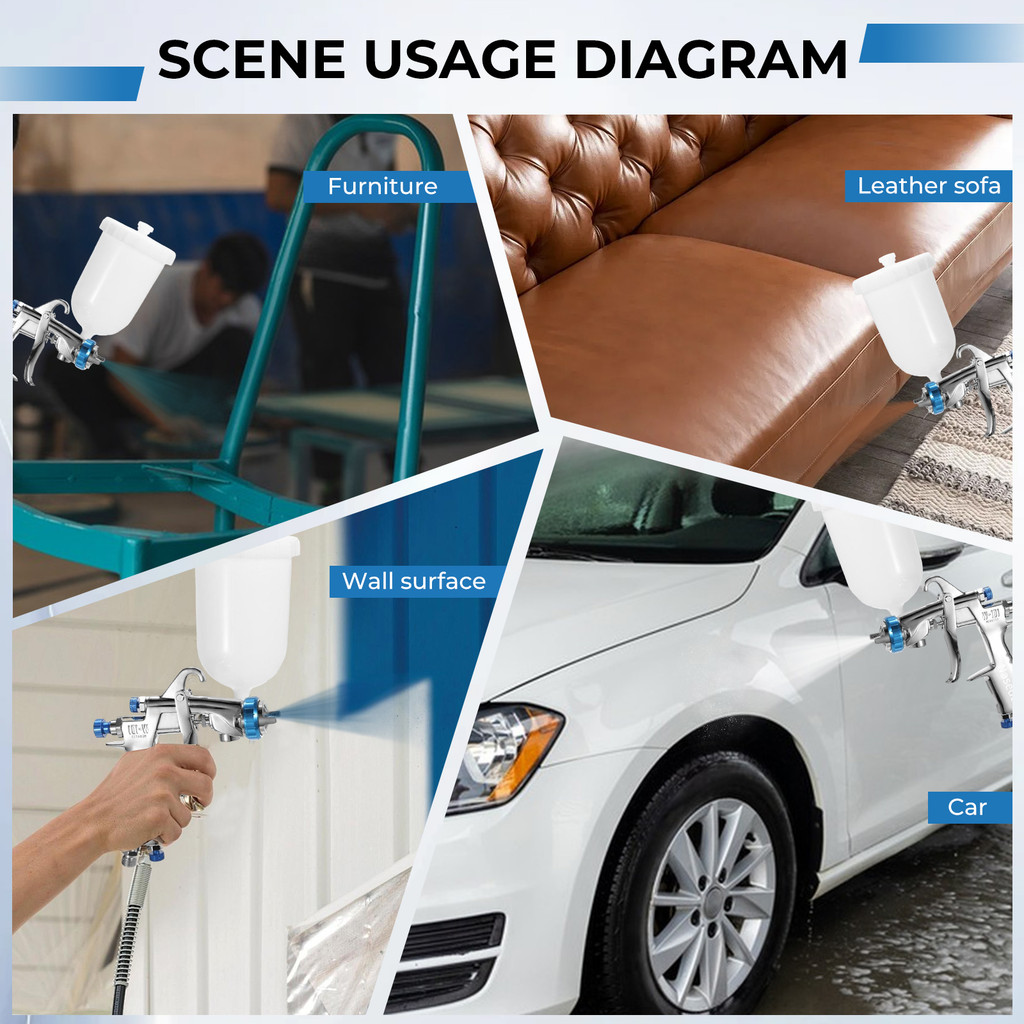 SCENE USAGE DIAGRAM

Furniture

Leather sofa

Wall surface

Car