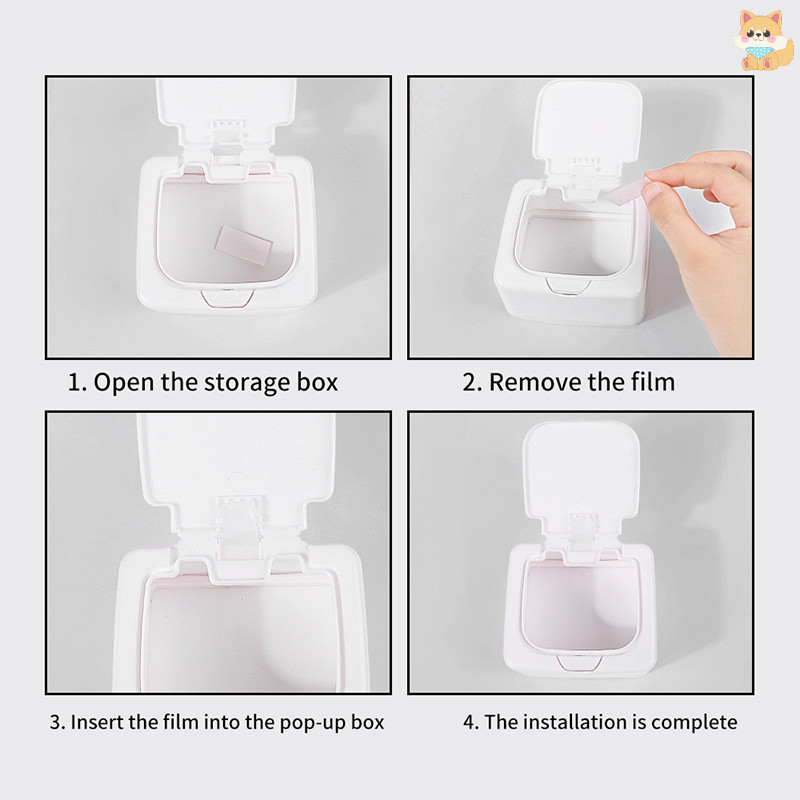 1. Open the storage box

2. Remove the film

3. Insert the film into the pop-up box

4. The installation is complete