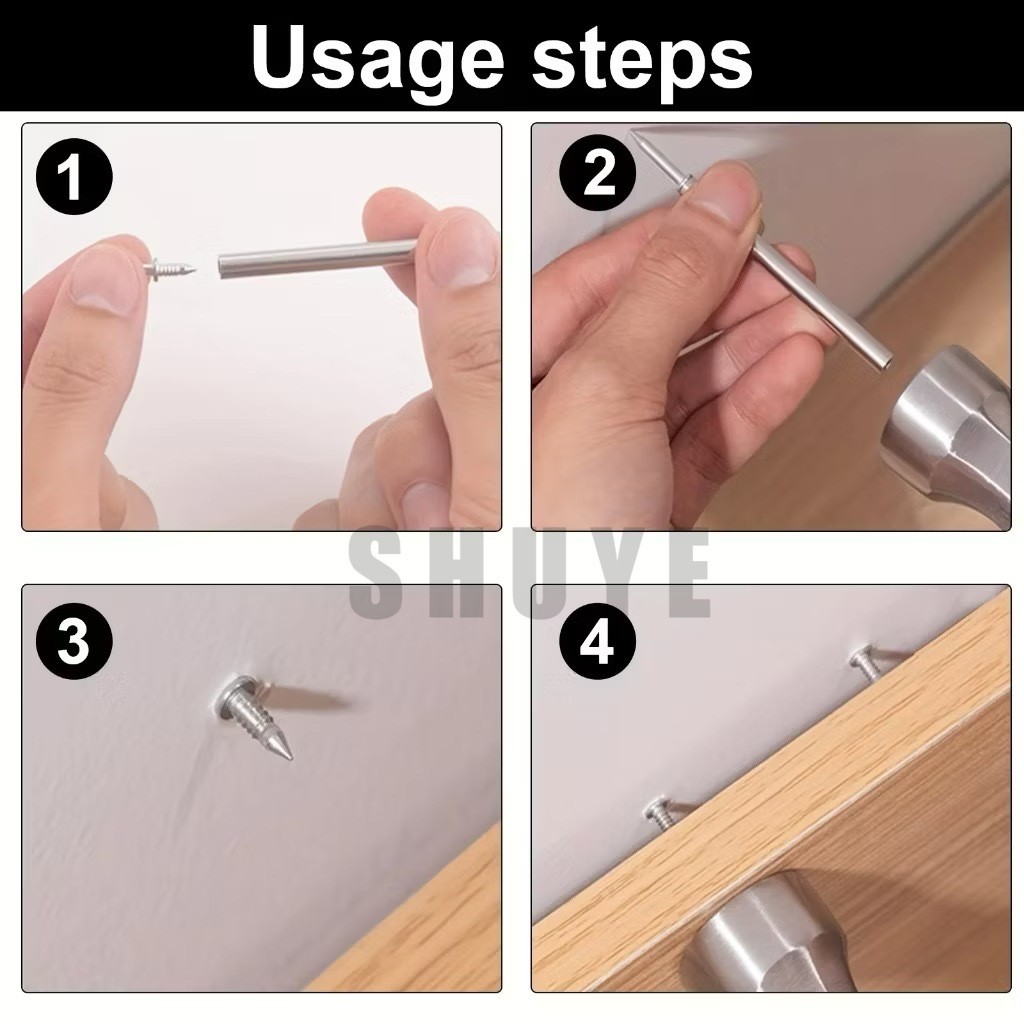 Usage steps

1

2

SHUYE

3

4