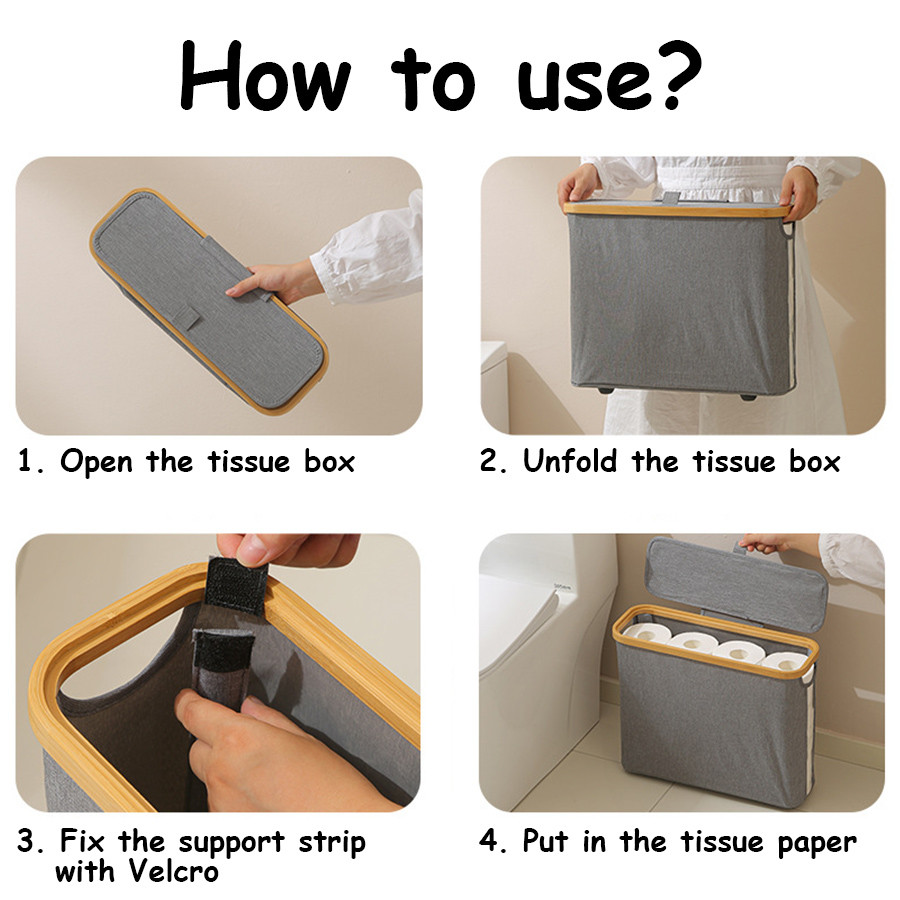 How to use?

1. Open the tissue box

2. Unfold the tissue box

3. Fix the support strip with Velcro

4. Put in the tissue paper