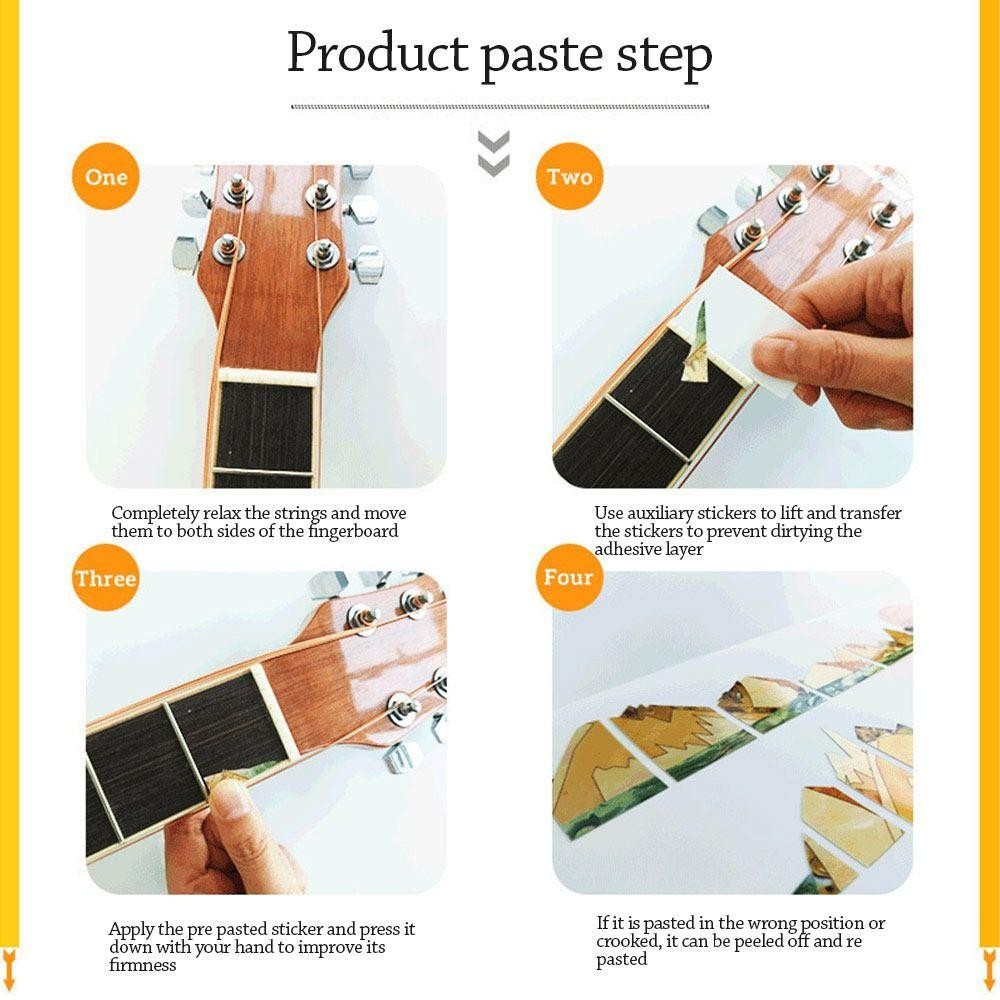 Product paste step

One

Completely relax the strings and move them to both sides of the fingerboard

Two

Use auxiliary stickers to lift and transfer the stickers to prevent dirtying the adhesive layer

Three

Apply the pre pasted sticker and press it down with your hand to improve its firmness

Four

If it is pasted in the wrong position or crooked, it can be peeled off and re pasted