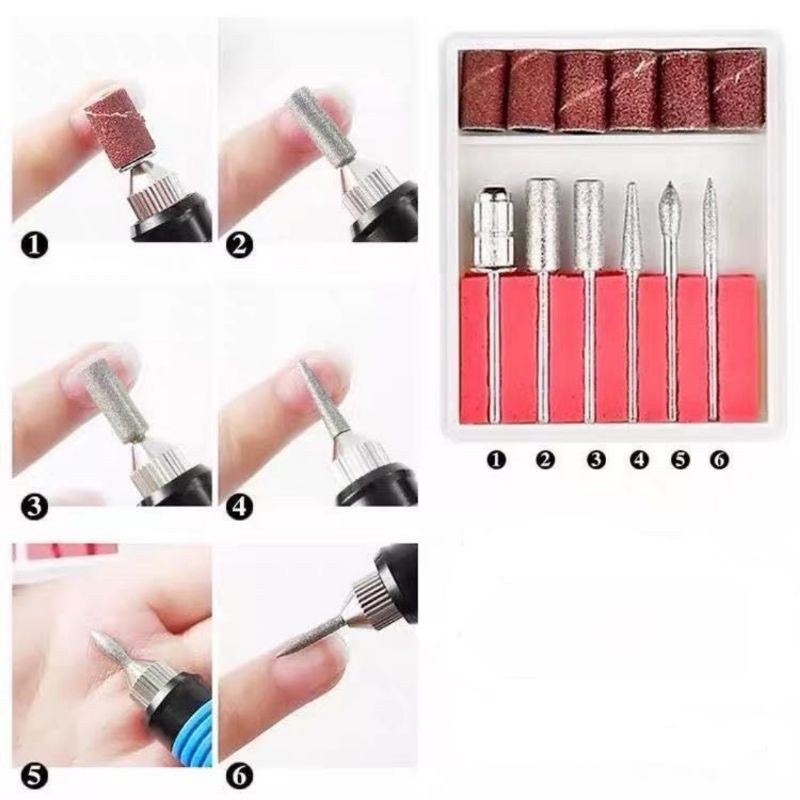 ❶ ❷

❸ ❹

❺ ❻

❶ ❷ ❸ ❹ ❺ ❻