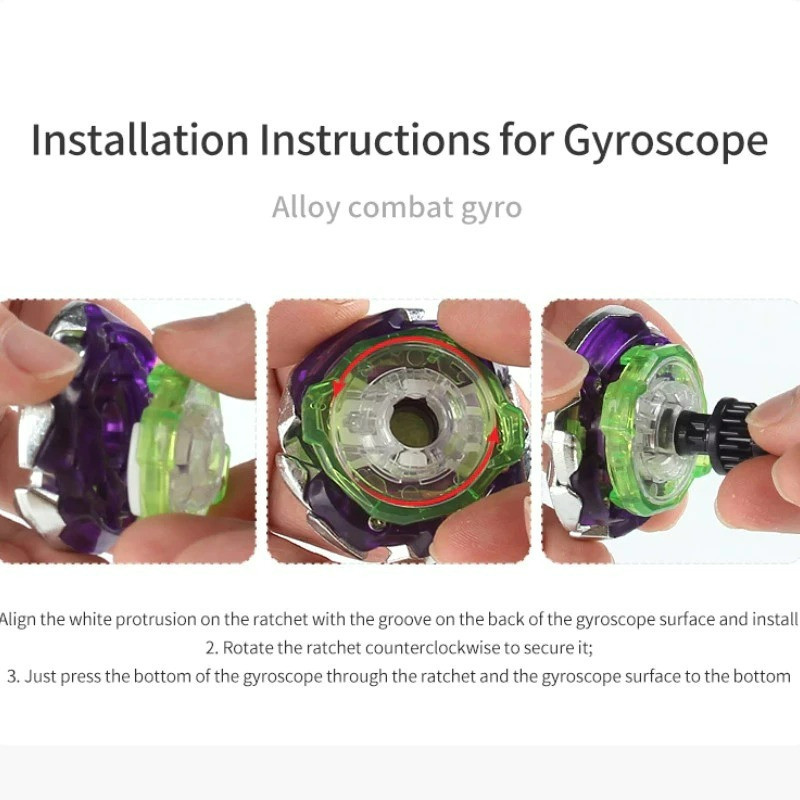 Installation Instructions for Gyroscope

Alloy combat gyro

Align the white protrusion on the ratchet with the groove on the back of the gyroscope surface and install
2. Rotate the ratchet counterclockwise to secure it;
3. Just press the bottom of the gyroscope through the ratchet and the gyroscope surface to the bottom