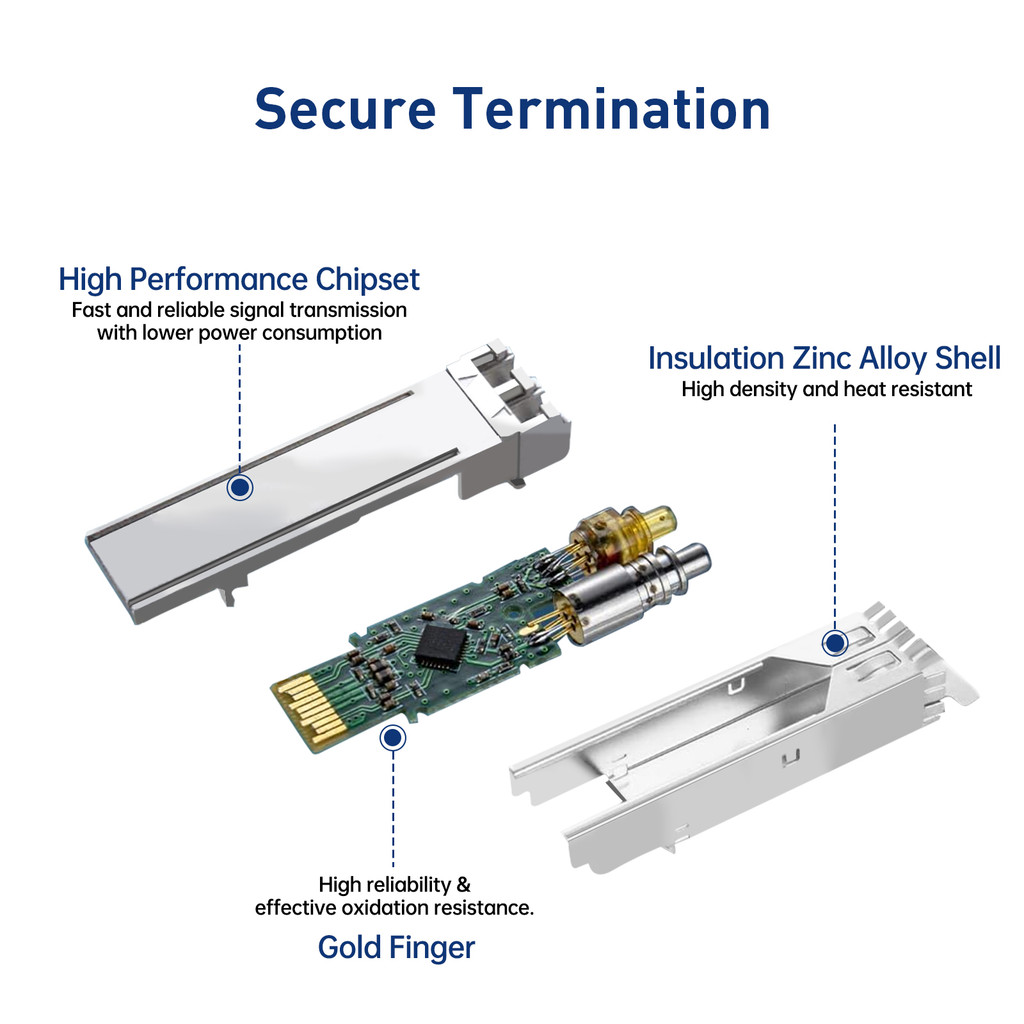 Secure Termination

High Performance Chipset
Fast and reliable signal transmission with lower power consumption

Insulation Zinc Alloy Shell
High density and heat resistant

High reliability & effective oxidation resistance.

Gold Finger