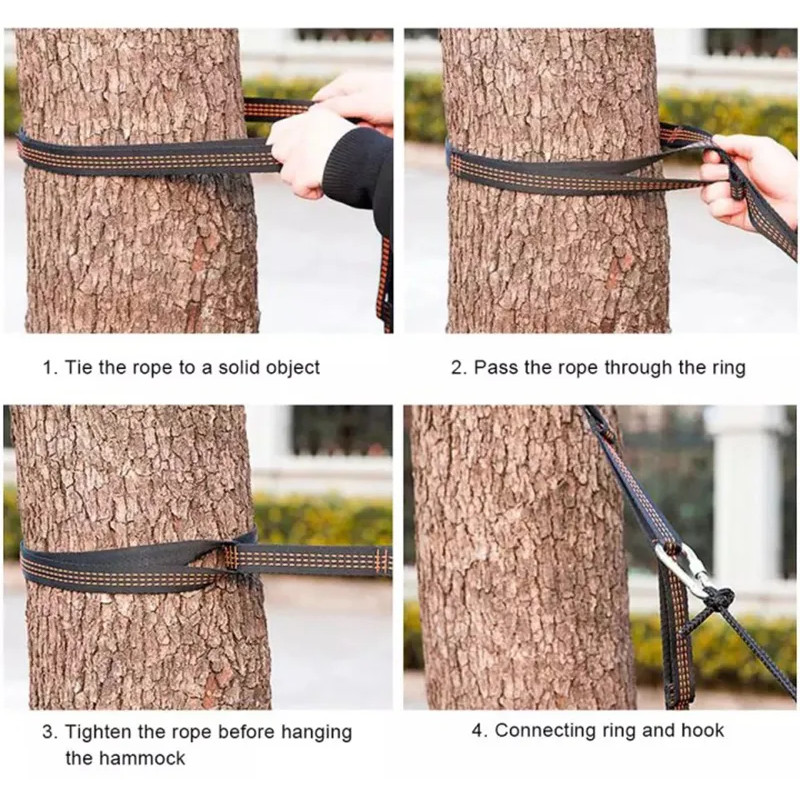 1. Tie the rope to a solid object

2. Pass the rope through the ring

3. Tighten the rope before hanging the hammock

4. Connecting ring and hook